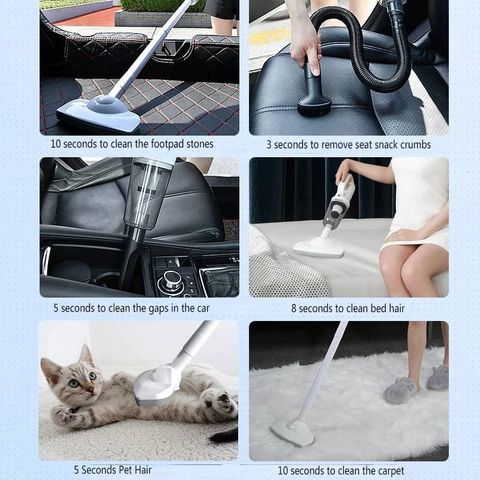 10 seconds to clean the footpad stones

3 seconds to remove seat snack crumbs

5 seconds to clean the gaps in the car

8 seconds to clean bed hair

5 Seconds Pet Hair

10 seconds to clean the carpet