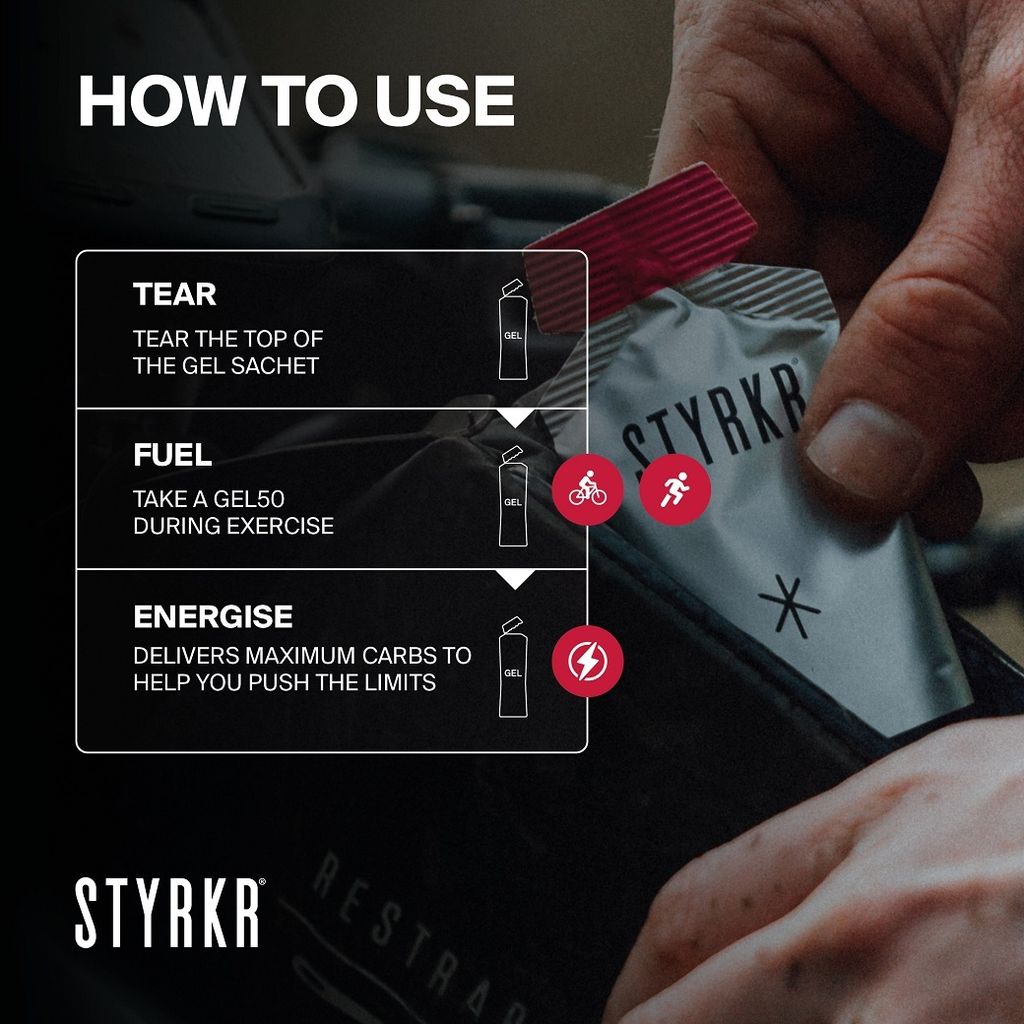 HOW TO USE

TEAR
TEAR THE TOP OF THE GEL SACHET

GEL

FUEL
TAKE A GEL50 DURING EXERCISE

GEL

ENERGISE
DELIVERS MAXIMUM CARBS TO HELP YOU PUSH THE LIMITS

GEL

STYRKR

STYRKR®

RESTRAP