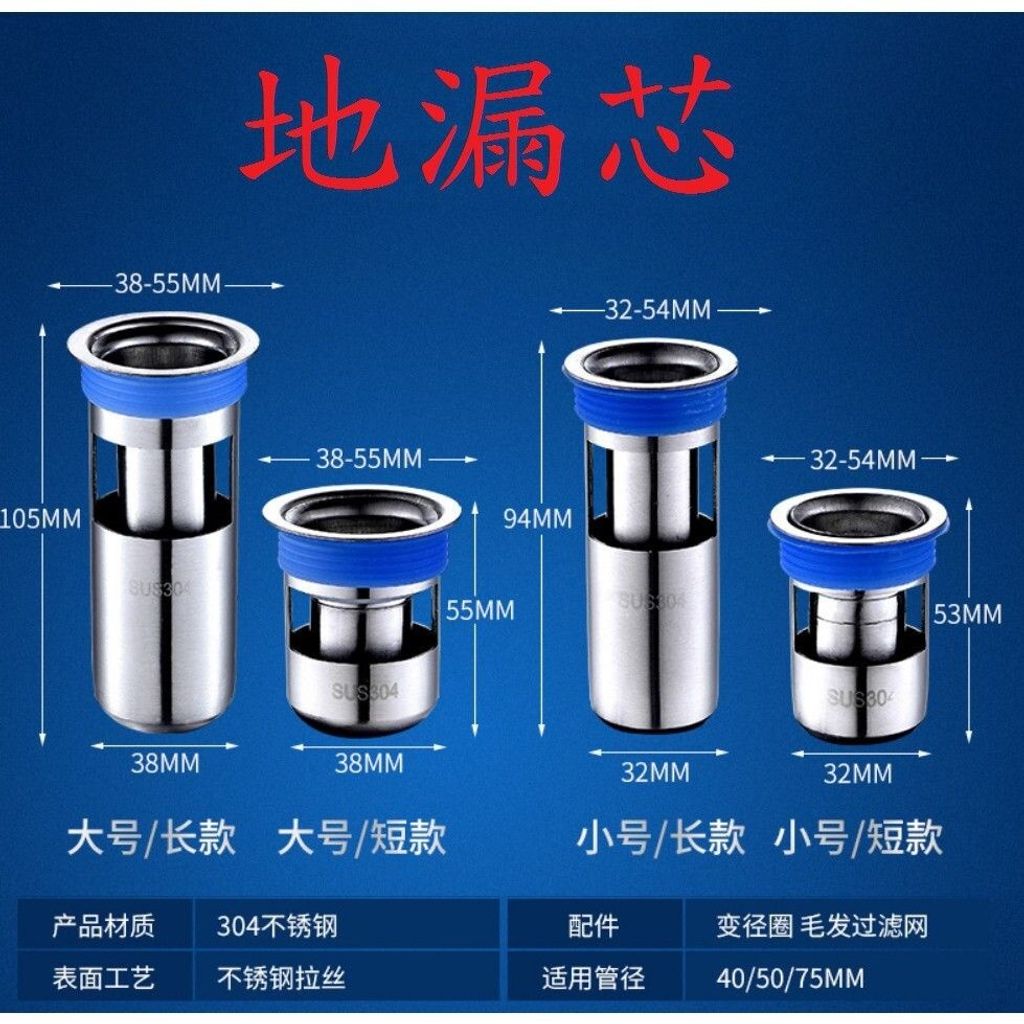 地漏芯

38-55MM
105MM
SUS304
38MM
38-55MM
55MM
SUS304
38MM

32-54MM
94MM
SUS304
32MM
32-54MM
53MM
SUS304
32MM

大号/长款 大号/短款 小号/长款 小号/短款

| 产品材质 | 304不锈钢 | 配件 | 变径圈 毛发过滤网 |
|---|---|---|---|
| 表面工艺 | 不锈钢拉丝 | 适用管径 | 40/50/75MM |