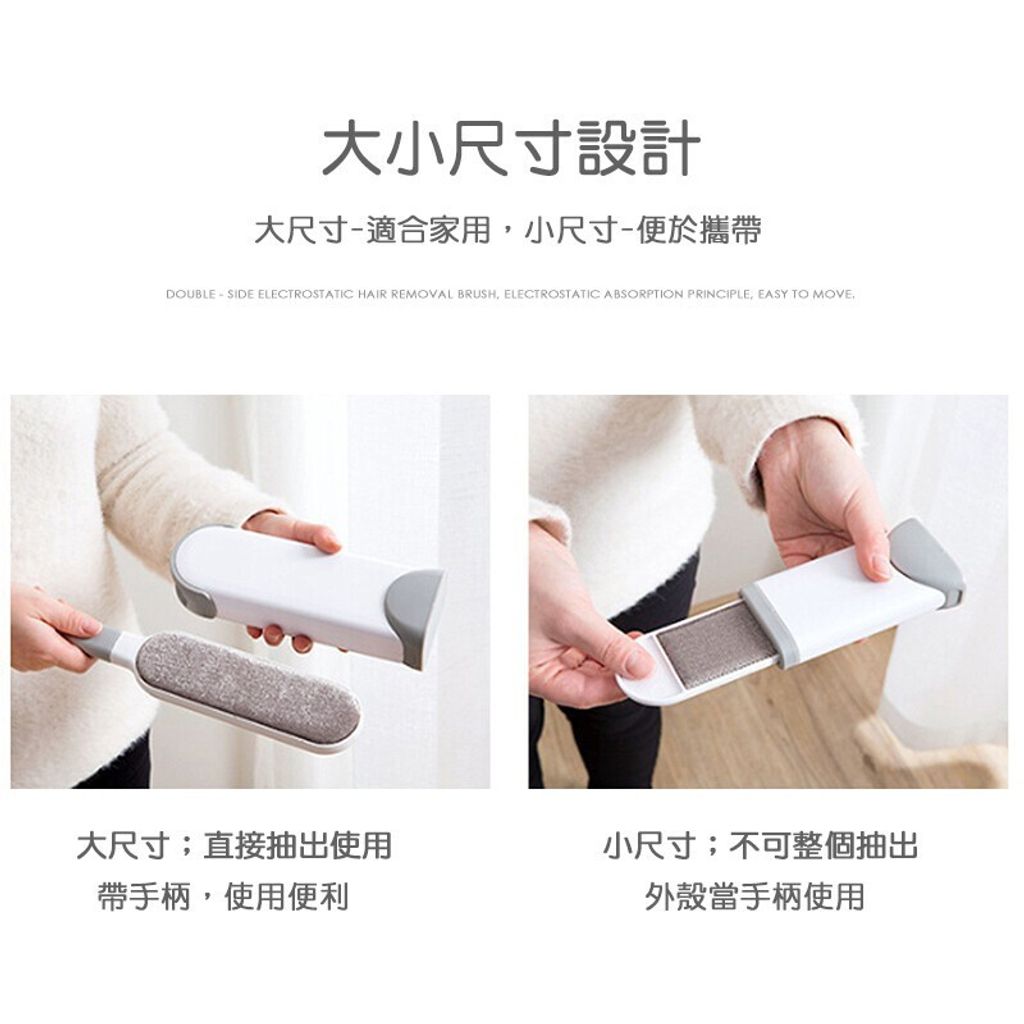 大小尺寸設計

大尺寸-適合家用，小尺寸-便於攜帶

DOUBLE - SIDE ELECTROSTATIC HAIR REMOVAL BRUSH, ELECTROSTATIC ABSORPTION PRINCIPLE, EASY TO MOVE.

大尺寸；直接抽出使用
帶手柄，使用便利

小尺寸；不可整個抽出
外殼當手柄使用