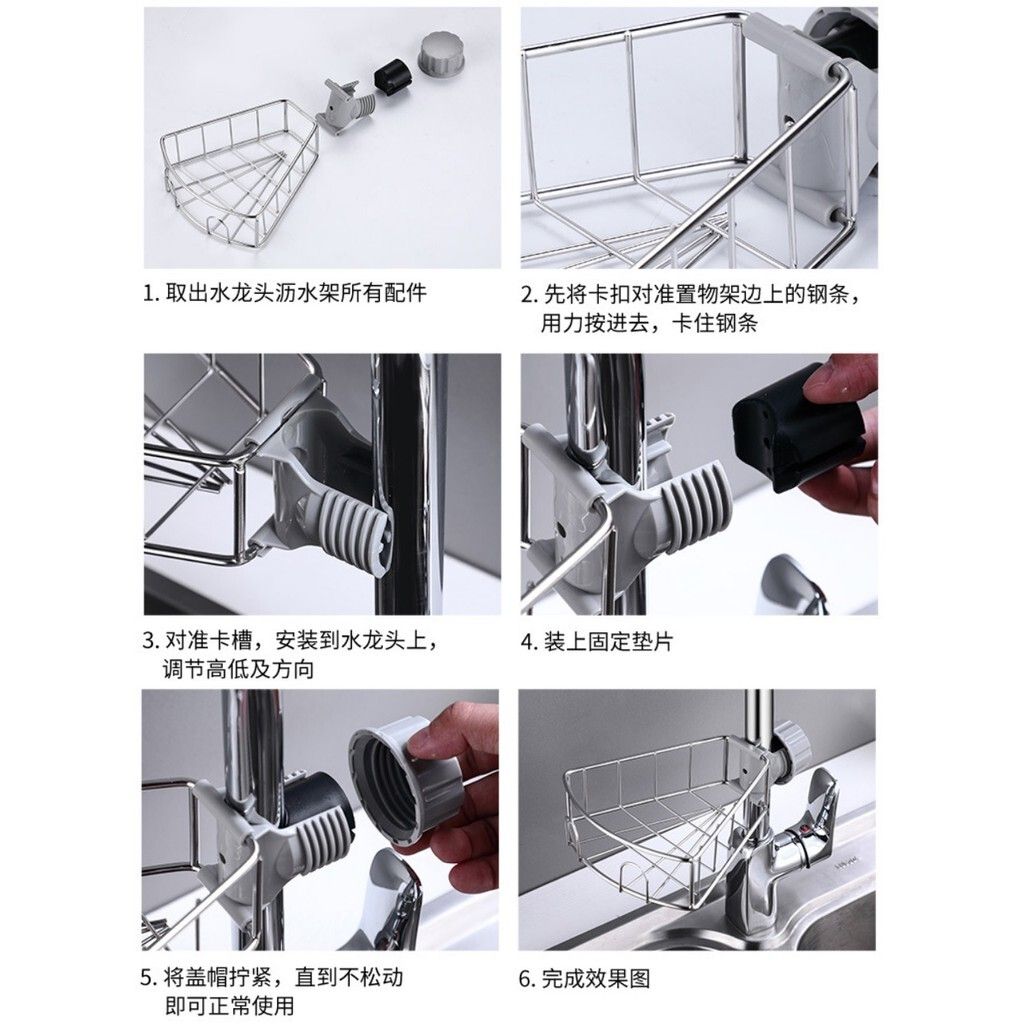 1. 取出水龙头沥水架所有配件

2. 先将卡扣对准置物架边上的钢条，用力按进去，卡住钢条

3. 对准卡槽，安装到水龙头上，调节高低及方向

4. 装上固定垫片

5. 将盖帽拧紧，直到不松动即可正常使用

6. 完成效果图