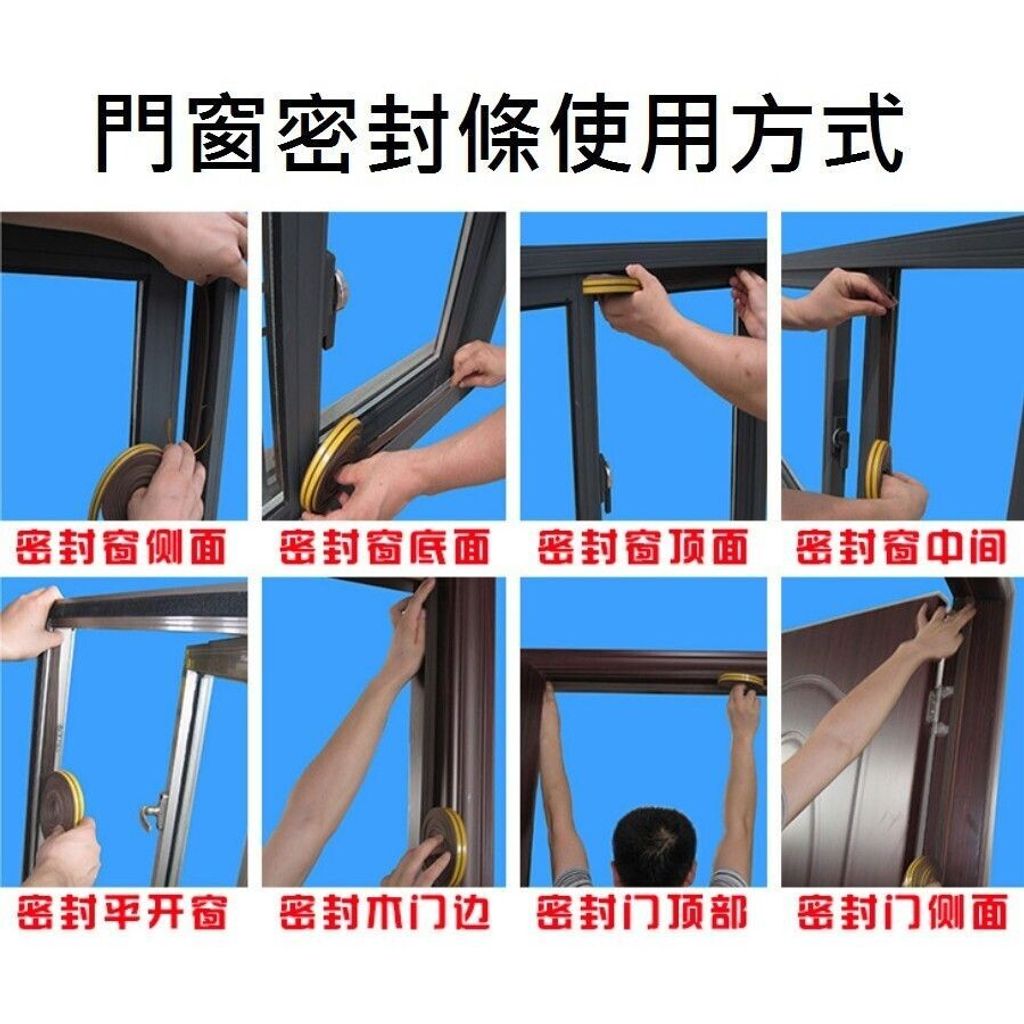 門窗密封條使用方式

密封窗侧面

密封窗底面

密封窗顶面

密封窗中间

密封平开窗

密封木门边

密封门顶部

密封门侧面