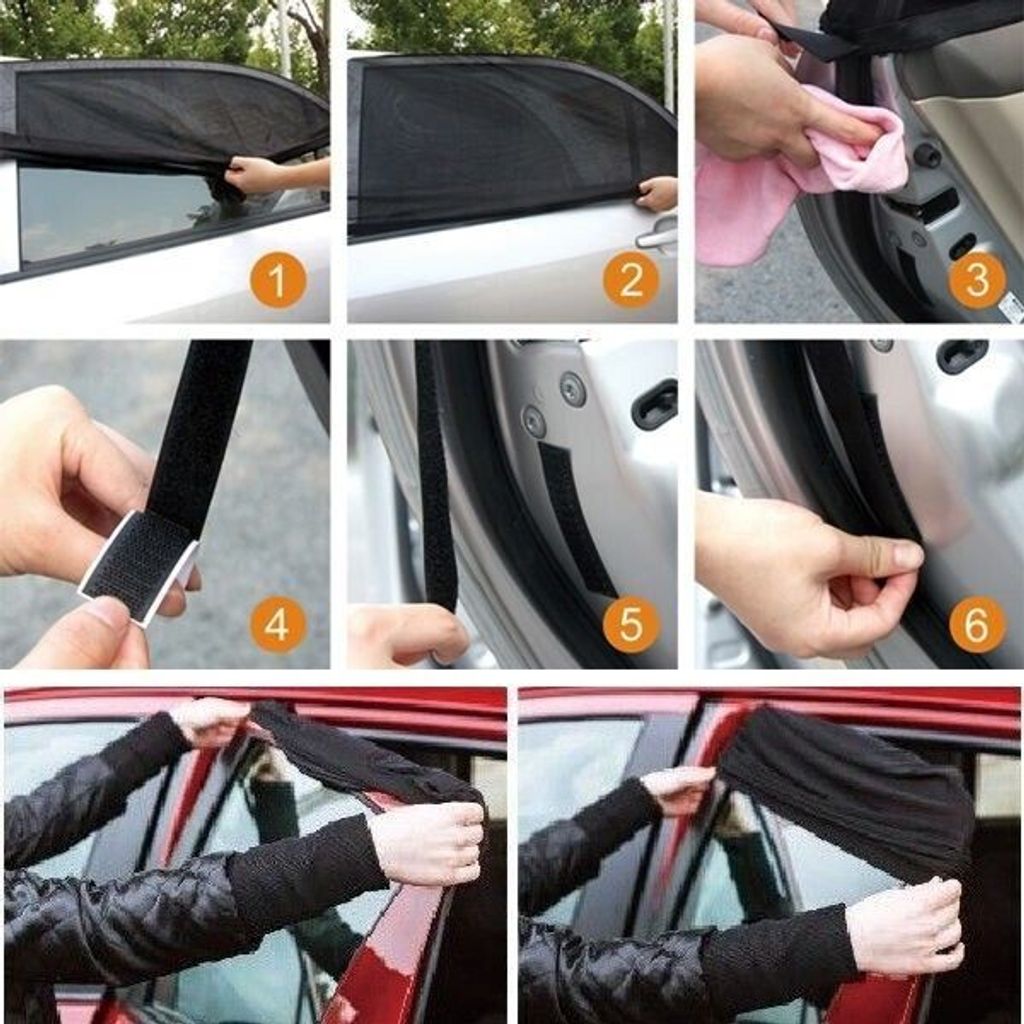 1
2
3
4
5
6