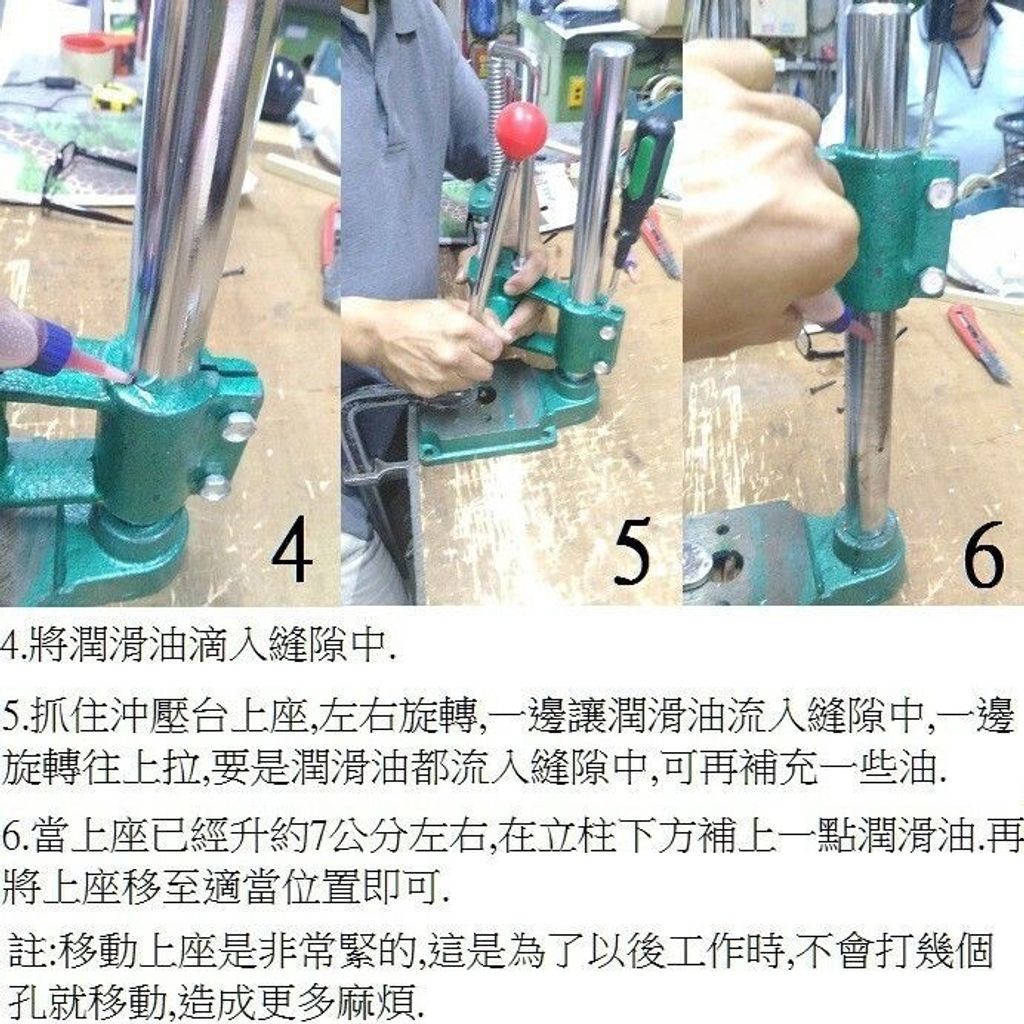 4

5

6

4.將潤滑油滴入縫隙中.

5.抓住沖壓台上座,左右旋轉,一邊讓潤滑油流入縫隙中,一邊旋轉往上拉,要是潤滑油都流入縫隙中,可再補充一些油.

6.當上座已經升約7公分左右,在立柱下方補上一點潤滑油.再將上座移至適當位置即可.

註:移動上座是非常緊的,這是為了以後工作時,不會打幾個孔就移動,造成更多麻煩.