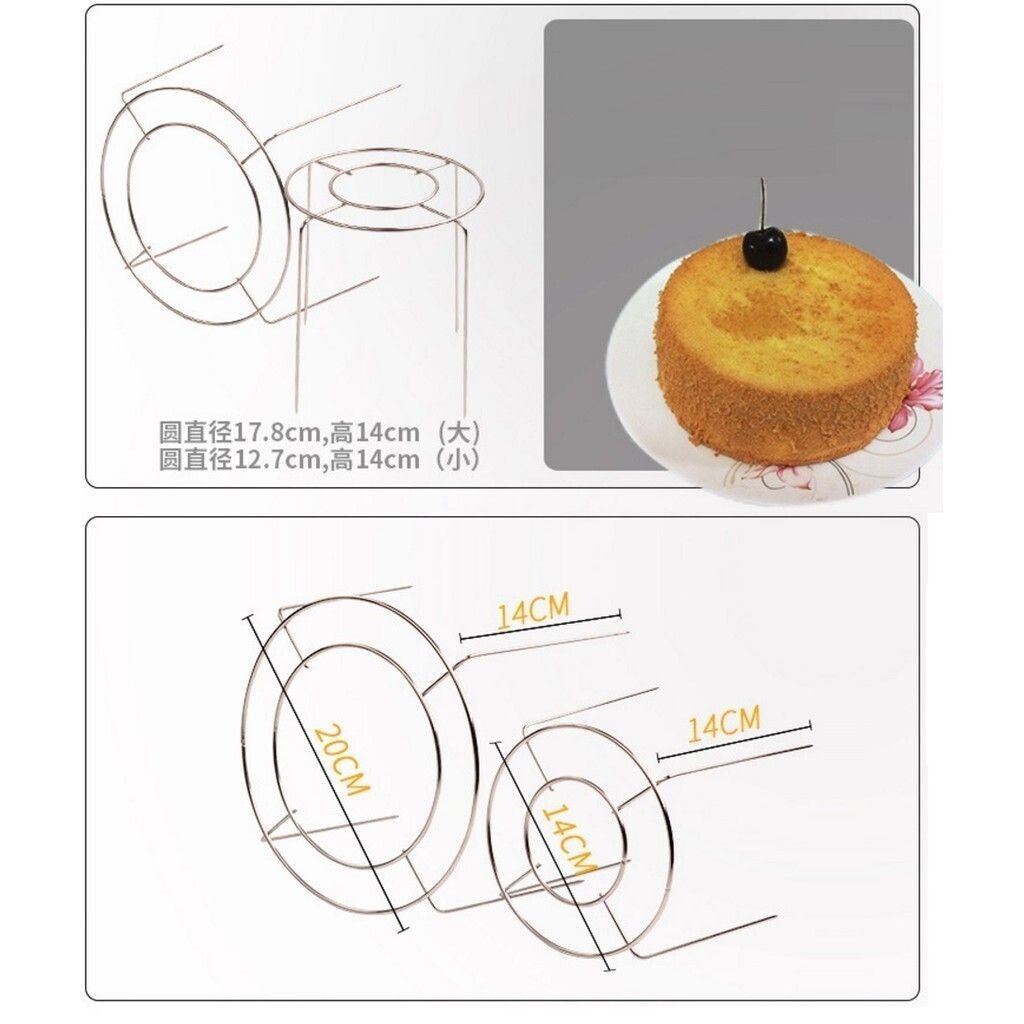 圆直径17.8cm,高14cm（大）
圆直径12.7cm,高14cm（小）

14CM
20CM
14CM
14CM