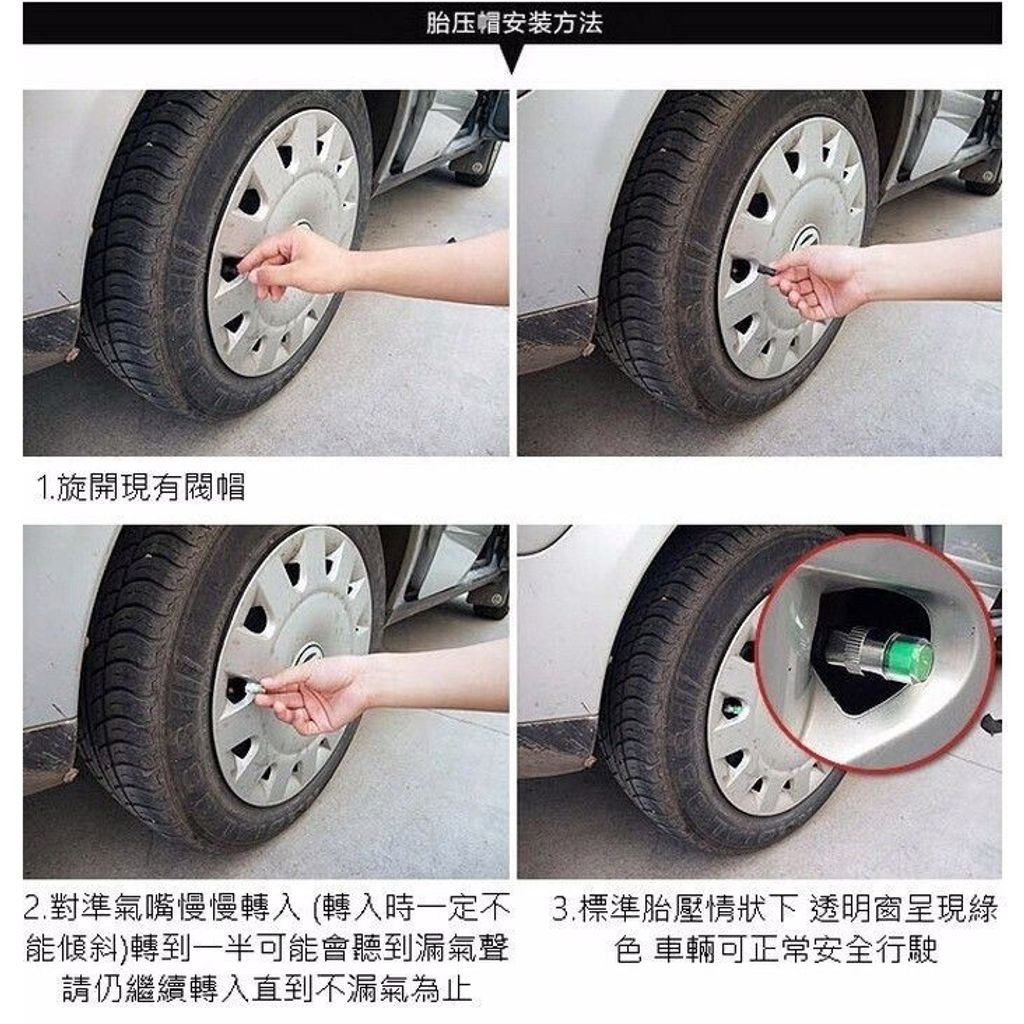 胎压帽安装方法

1.旋開現有閥帽

2.對準氣嘴慢慢轉入 (轉入時一定不能傾斜)轉到一半可能會聽到漏氣聲 請仍繼續轉入直到不漏氣為止

3.標準胎壓情狀下 透明窗呈現綠色 車輛可正常安全行駛