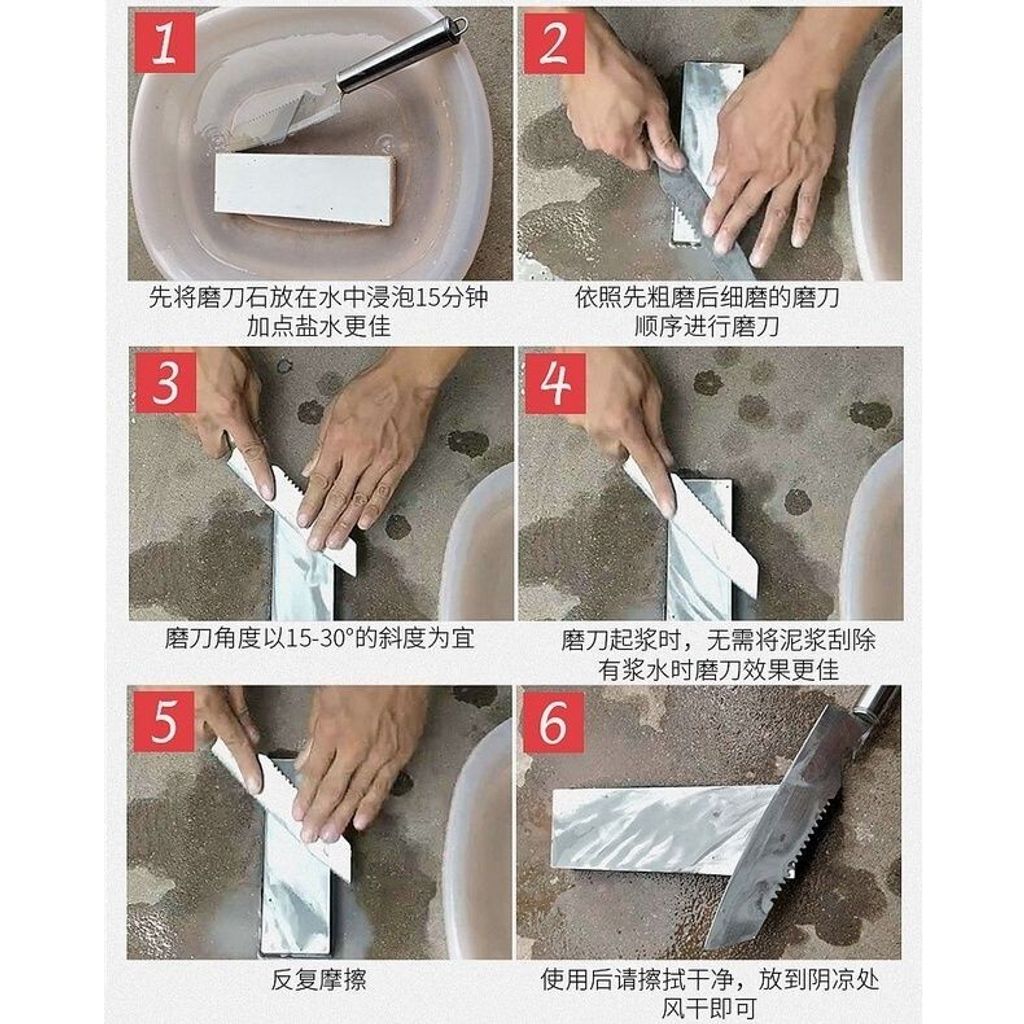 1

先将磨刀石放在水中浸泡15分钟
加点盐水更佳

2

依照先粗磨后细磨的磨刀
顺序进行磨刀

3

磨刀角度以15-30°的斜度为宜

4

磨刀起浆时，无需将泥浆刮除
有浆水时磨刀效果更佳

5

反复摩擦

6

使用后请擦拭干净，放到阴凉处
风干即可