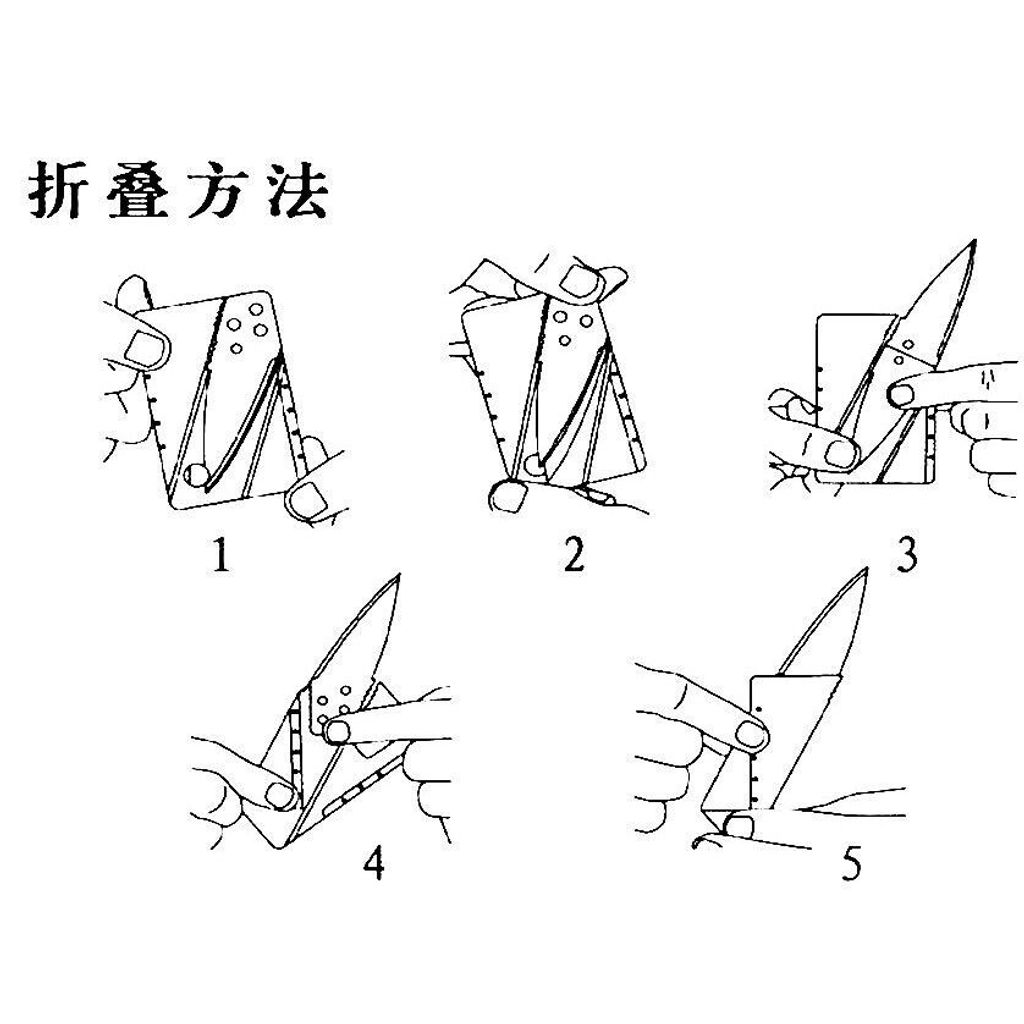 折叠方法

1

2

3

4

5