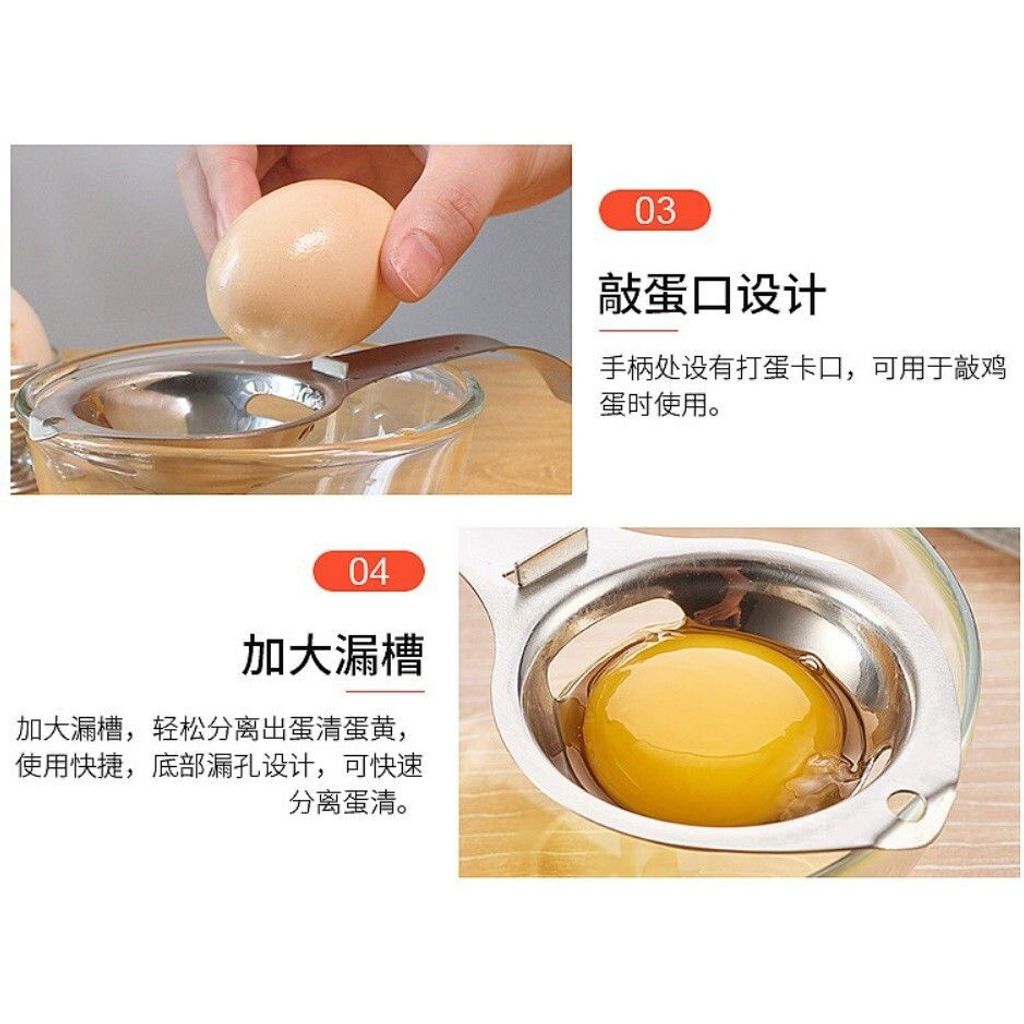 03

敲蛋口设计

手柄处设有打蛋卡口，可用于敲鸡蛋时使用。

04

加大漏槽

加大漏槽，轻松分离出蛋清蛋黄，使用快捷，底部漏孔设计，可快速分离蛋清。