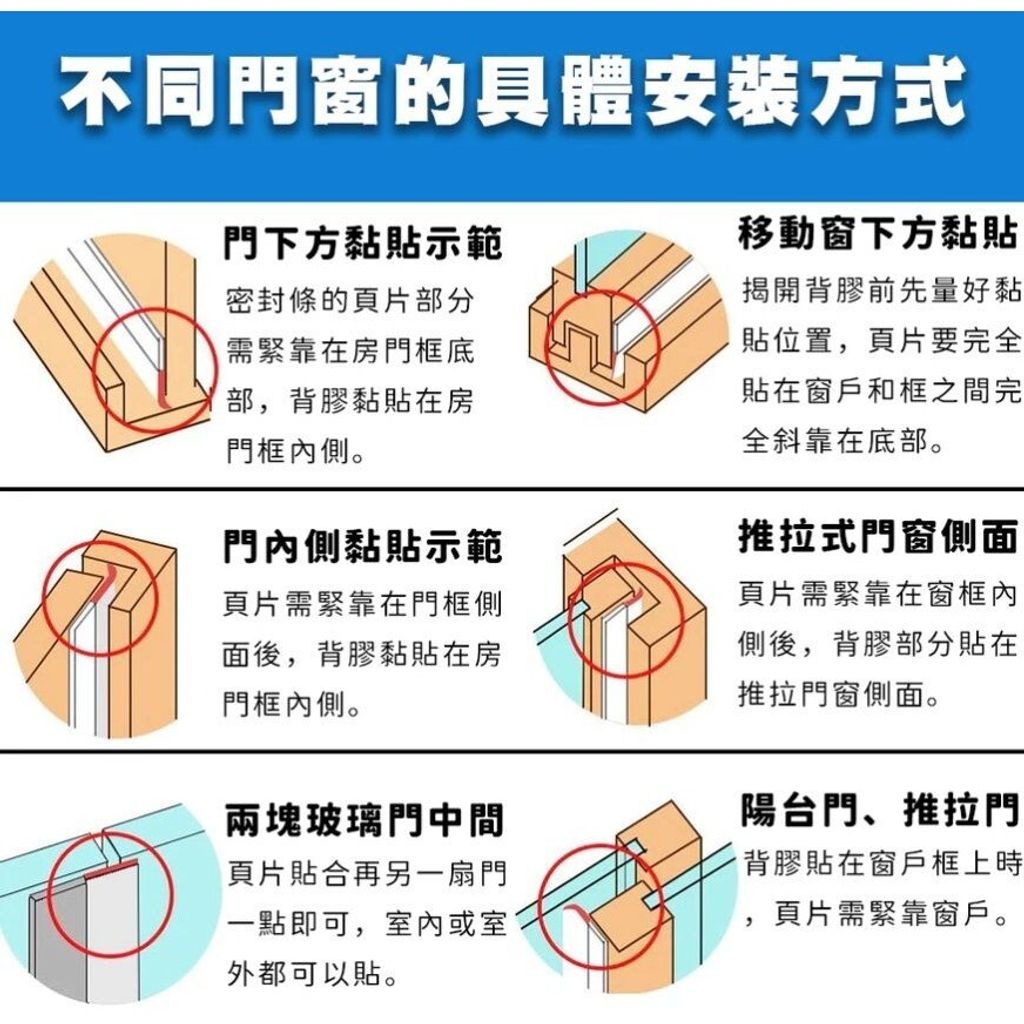 不同門窗的具體安裝方式

門下方黏貼示範

密封條的頁片部分需緊靠在房門框底部，背膠黏貼在房門框內側。

移動窗下方黏貼

揭開背膠前先量好黏貼位置，頁片要完全貼在窗戶和框之間完全斜靠在底部。

門內側黏貼示範

頁片需緊靠在門框側面後，背膠黏貼在房門框內側。

推拉式門窗側面

頁片需緊靠在窗框內側後，背膠部分貼在推拉門窗側面。

兩塊玻璃門中間

頁片貼合再另一扇門一點即可，室內或室外都可以貼。

陽台門、推拉門

背膠貼在窗戶框上時，頁片需緊靠窗戶。