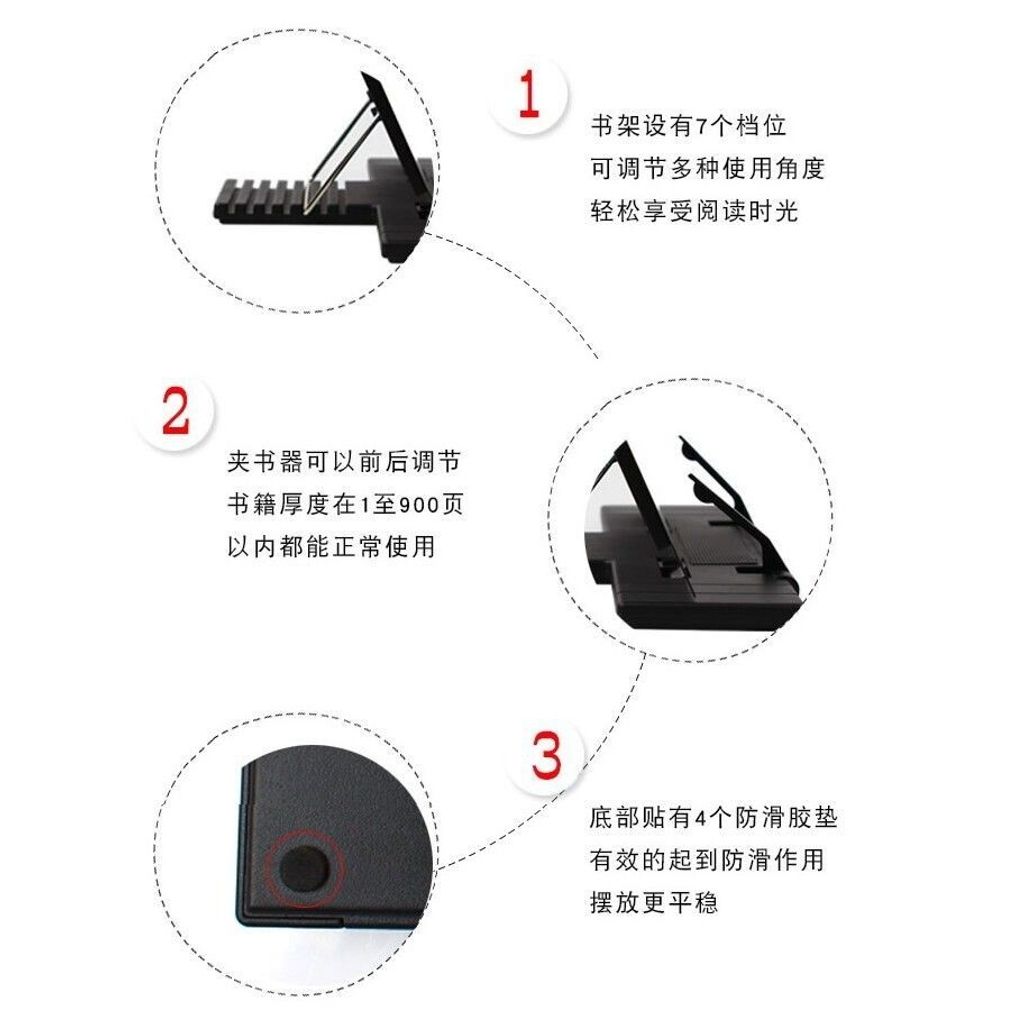 1

书架设有7个档位
可调节多种使用角度
轻松享受阅读时光

2

夹书器可以前后调节
书籍厚度在1至900页
以内都能正常使用

3

底部贴有4个防滑胶垫
有效的起到防滑作用
摆放更平稳