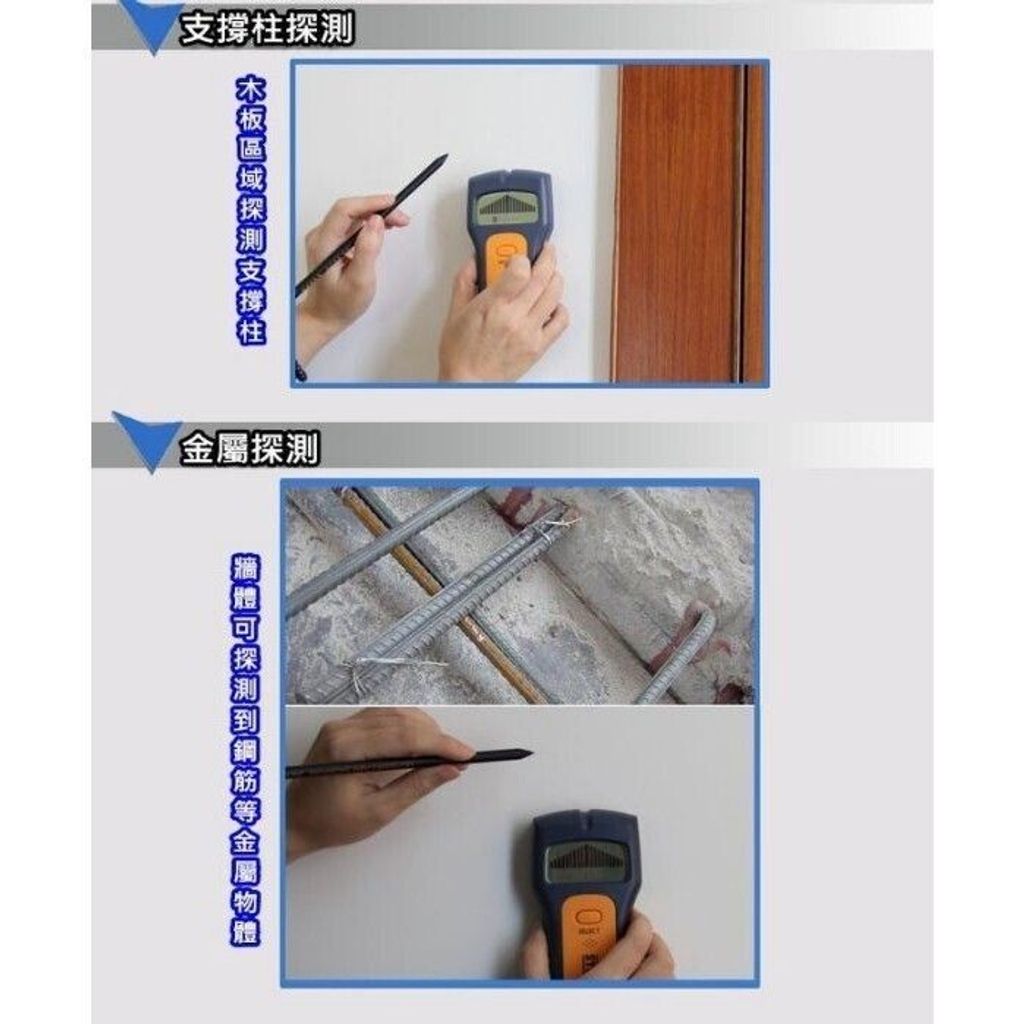 支撐柱探測

木板區域探測支撐柱

金屬探測

牆體可探測到鋼筋等金屬物體