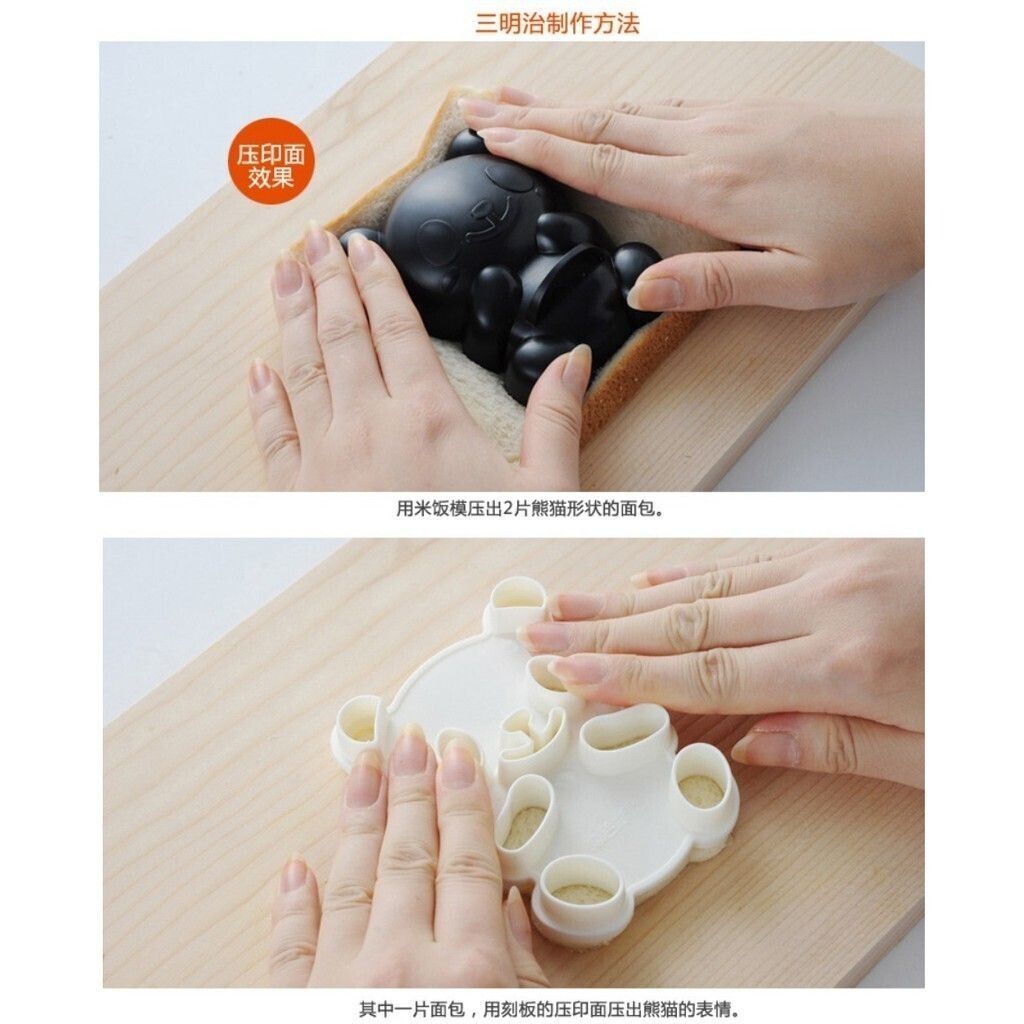 三明治制作方法

压印面效果

用米饭模压出2片熊猫形状的面包。

其中一片面包，用刻板的压印面压出熊猫的表情。