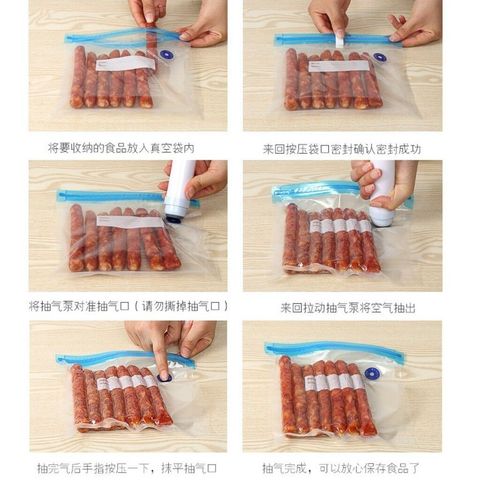 将要收纳的食品放入真空袋内

来回按压袋口密封确认密封成功

将抽气泵对准抽气口（请勿撕掉抽气口）

来回拉动抽气泵将空气抽出

抽完气后手指按压一下，抹平抽气口

抽气完成，可以放心保存食品了