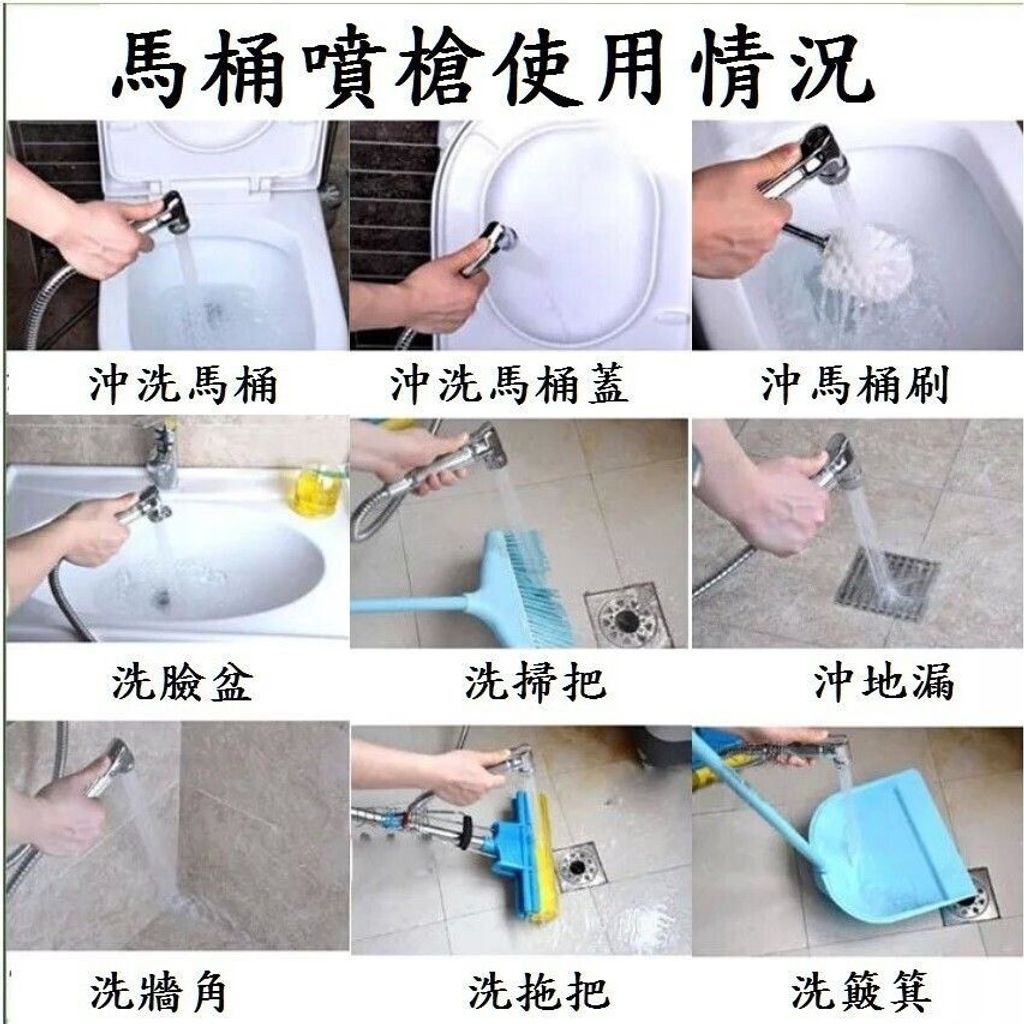 馬桶噴槍使用情況

沖洗馬桶

沖洗馬桶蓋

沖馬桶刷

洗臉盆

洗掃把

沖地漏

洗牆角

洗拖把

洗簸箕