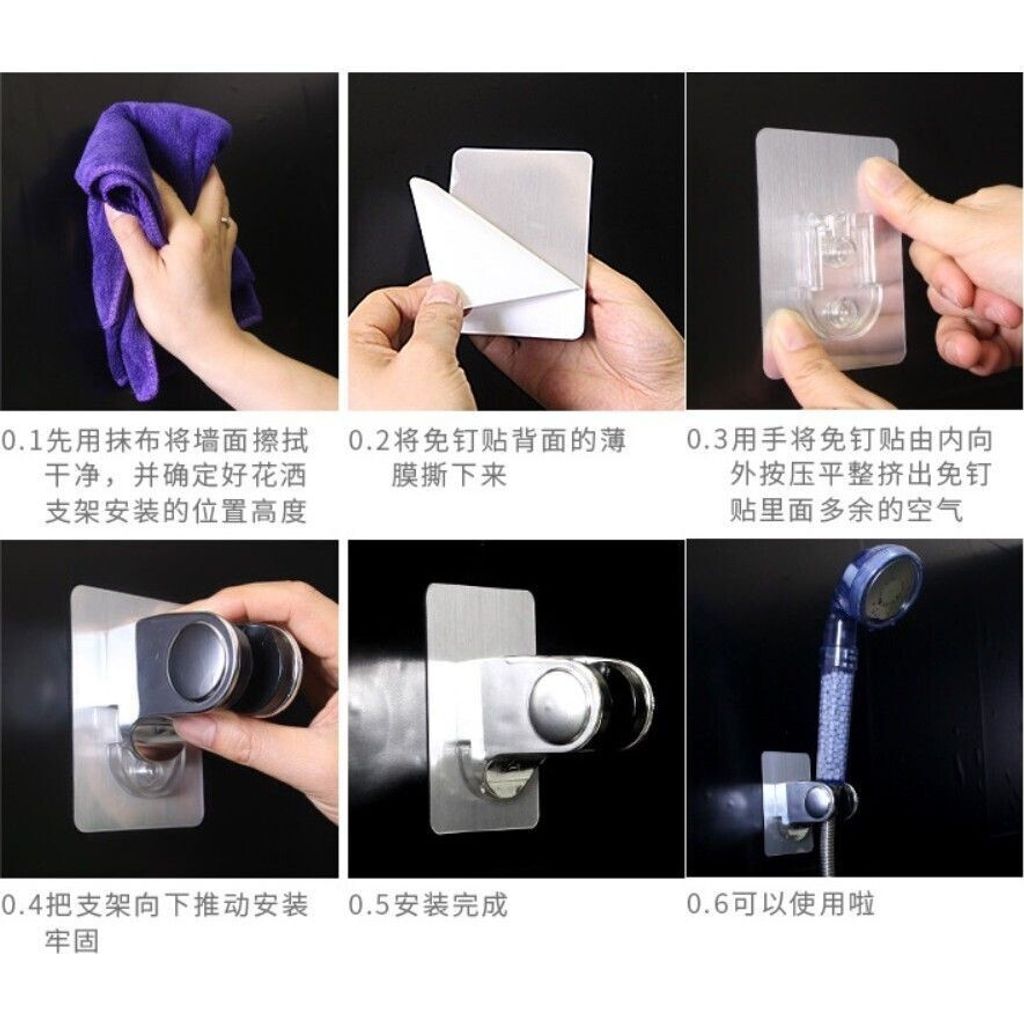 0.1先用抹布将墙面擦拭干净，并确定好花洒支架安装的位置高度

0.2将免钉贴背面的薄膜撕下来

0.3用手将免钉贴由内向外按压平整挤出免钉贴里面多余的空气

0.4把支架向下推动安装牢固

0.5安装完成

0.6可以使用啦