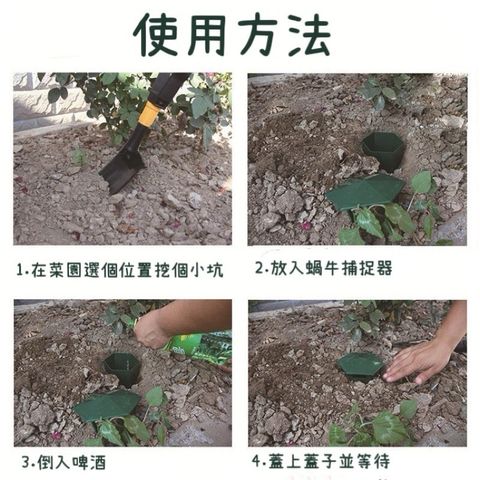 使用方法

1.在菜園選個位置挖個小坑

2.放入蝸牛捕捉器

3.倒入啤酒

4.蓋上蓋子並等待