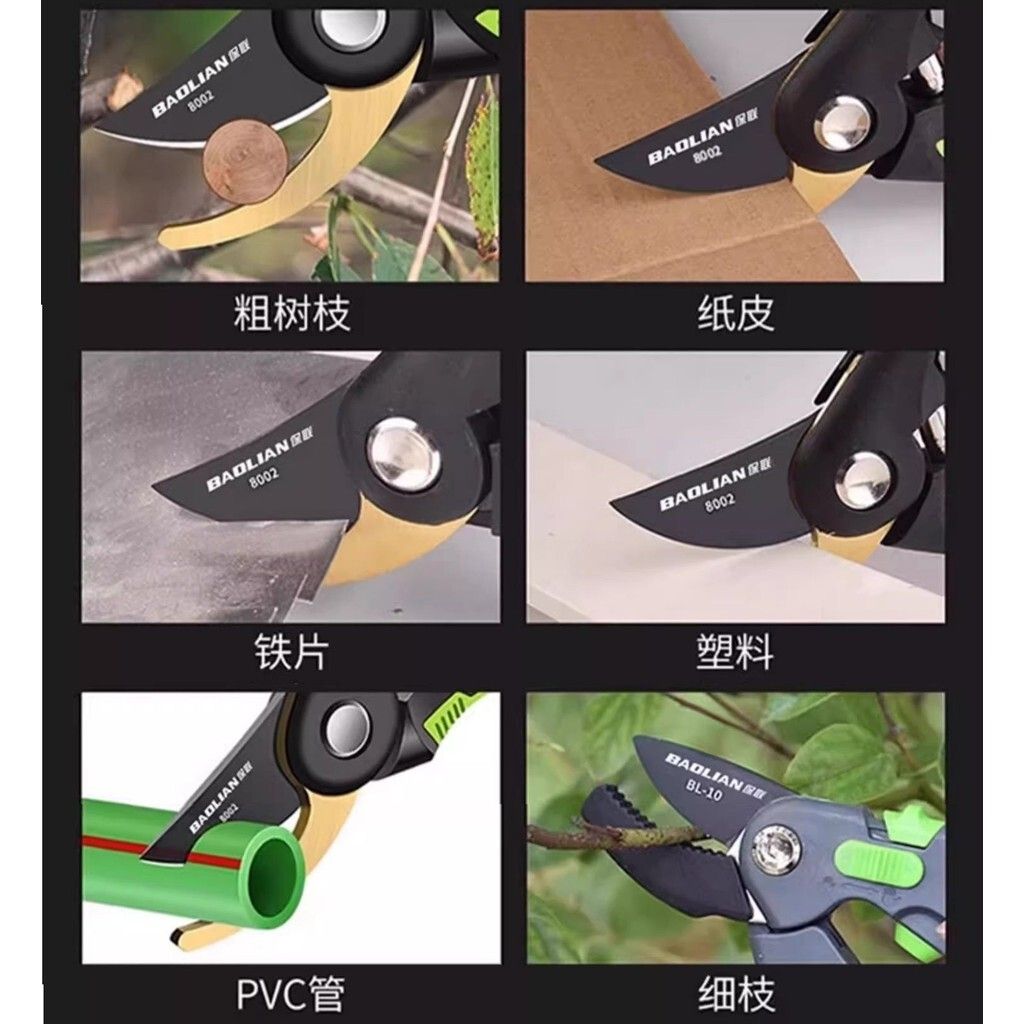 BAOLIAN 保联
8002

粗树枝

BAOLIAN 保联
8002

纸皮

BAOLIAN 保联
8002

铁片

BAOLIAN 保联
8002

塑料

BAOLIAN 保联
8002

PVC管

BAOLIAN 保联
BL-10

细枝