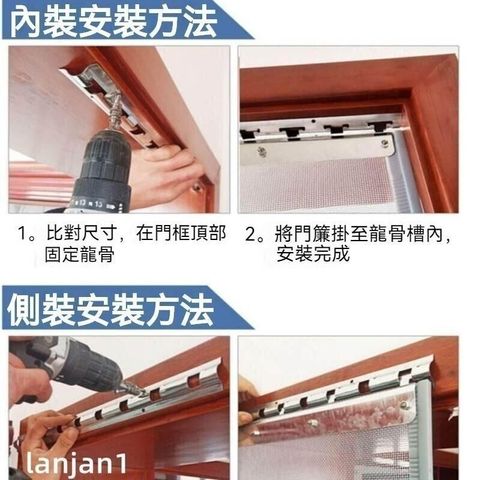 內裝安裝方法

1。比對尺寸，在門框頂部固定龍骨

2。將門簾掛至龍骨槽內，安裝完成

側裝安裝方法

lanjan1