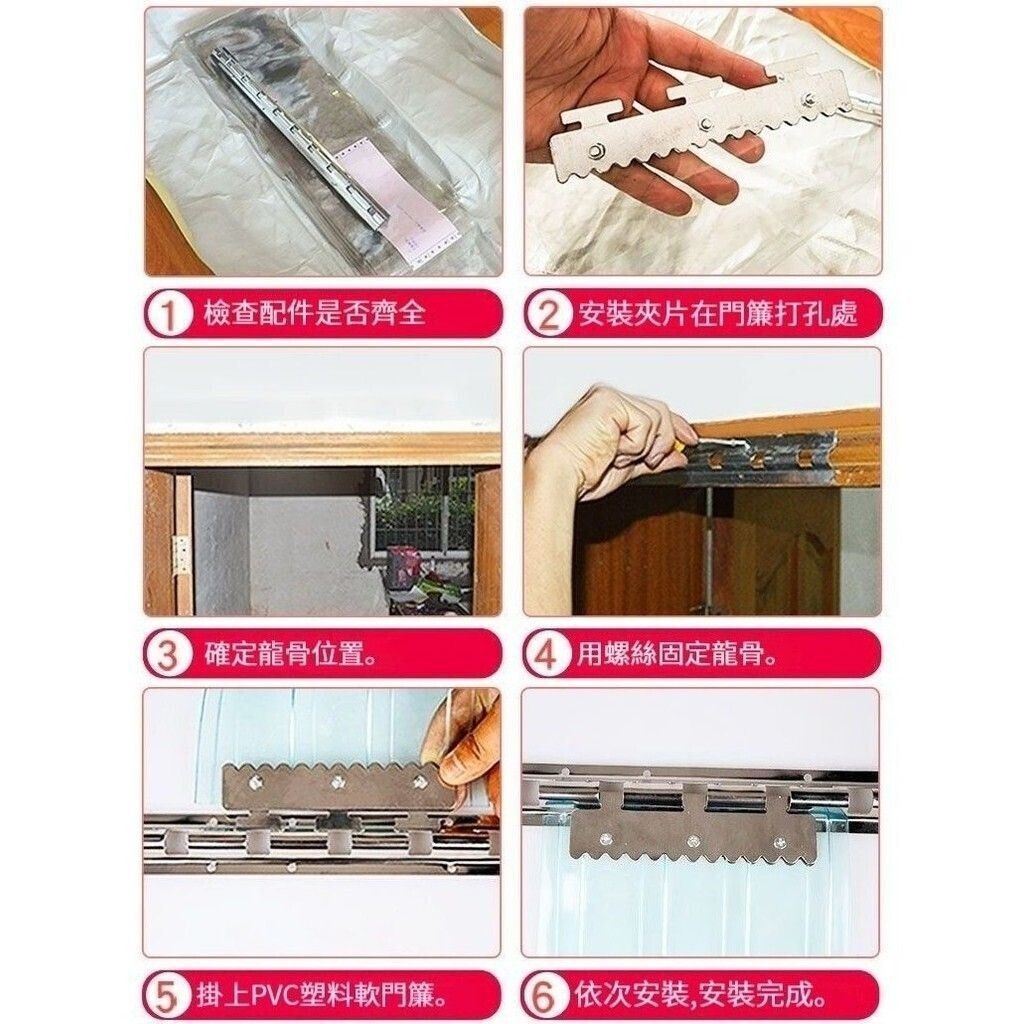 1 檢查配件是否齊全

2 安裝夾片在門簾打孔處

3 確定龍骨位置。

4 用螺絲固定龍骨。

5 掛上PVC塑料軟門簾。

6 依次安裝,安裝完成。