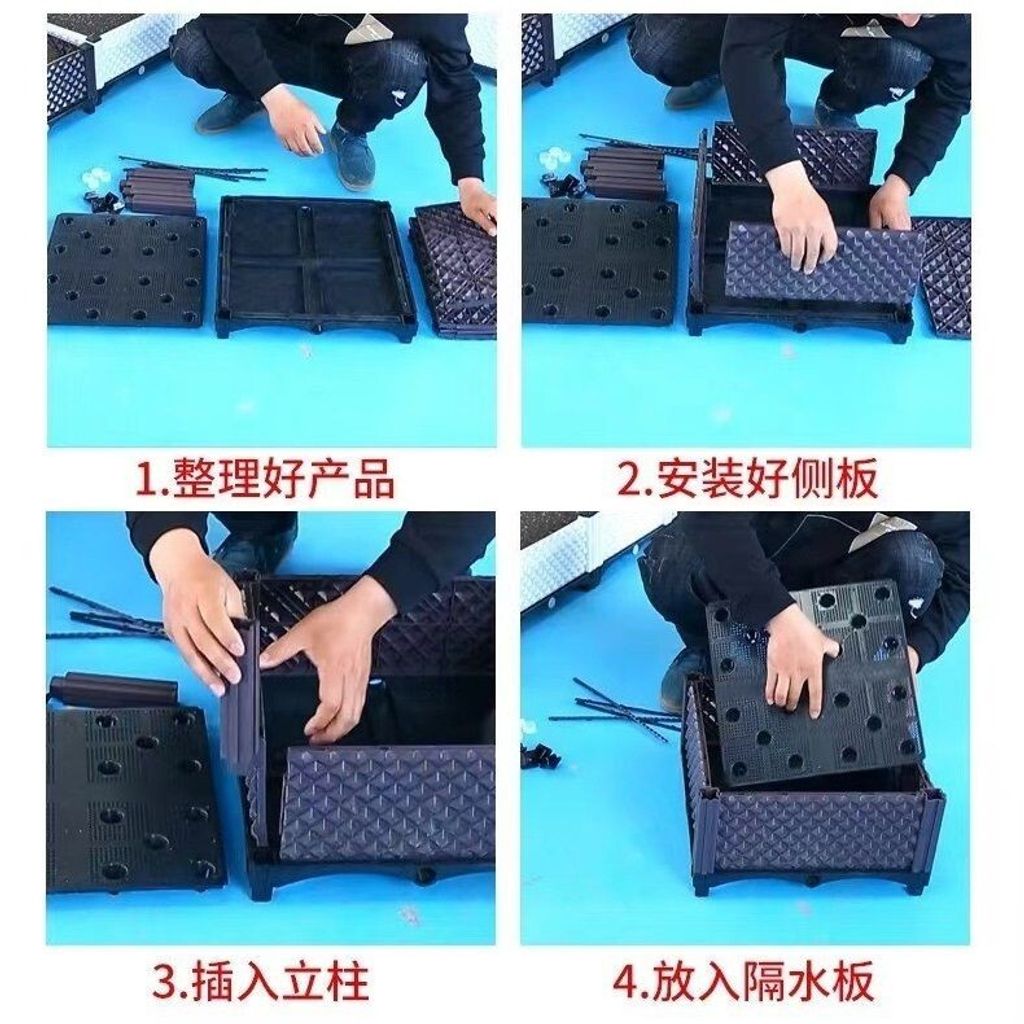 1.整理好产品

2.安装好侧板

3.插入立柱

4.放入隔水板