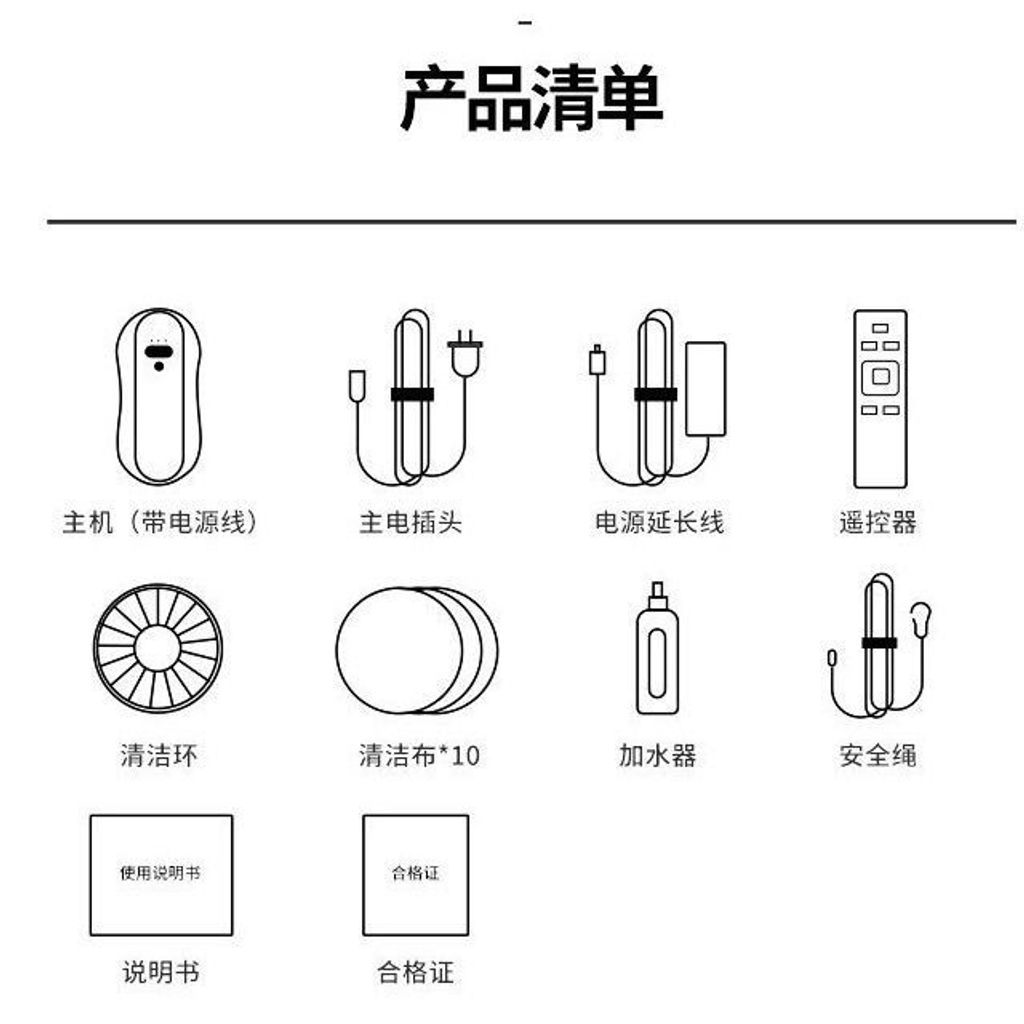 产品清单

主机（带电源线）

主电插头

电源延长线

遥控器

清洁环

清洁布*10

加水器

安全绳

使用说明书

说明书

合格证

合格证