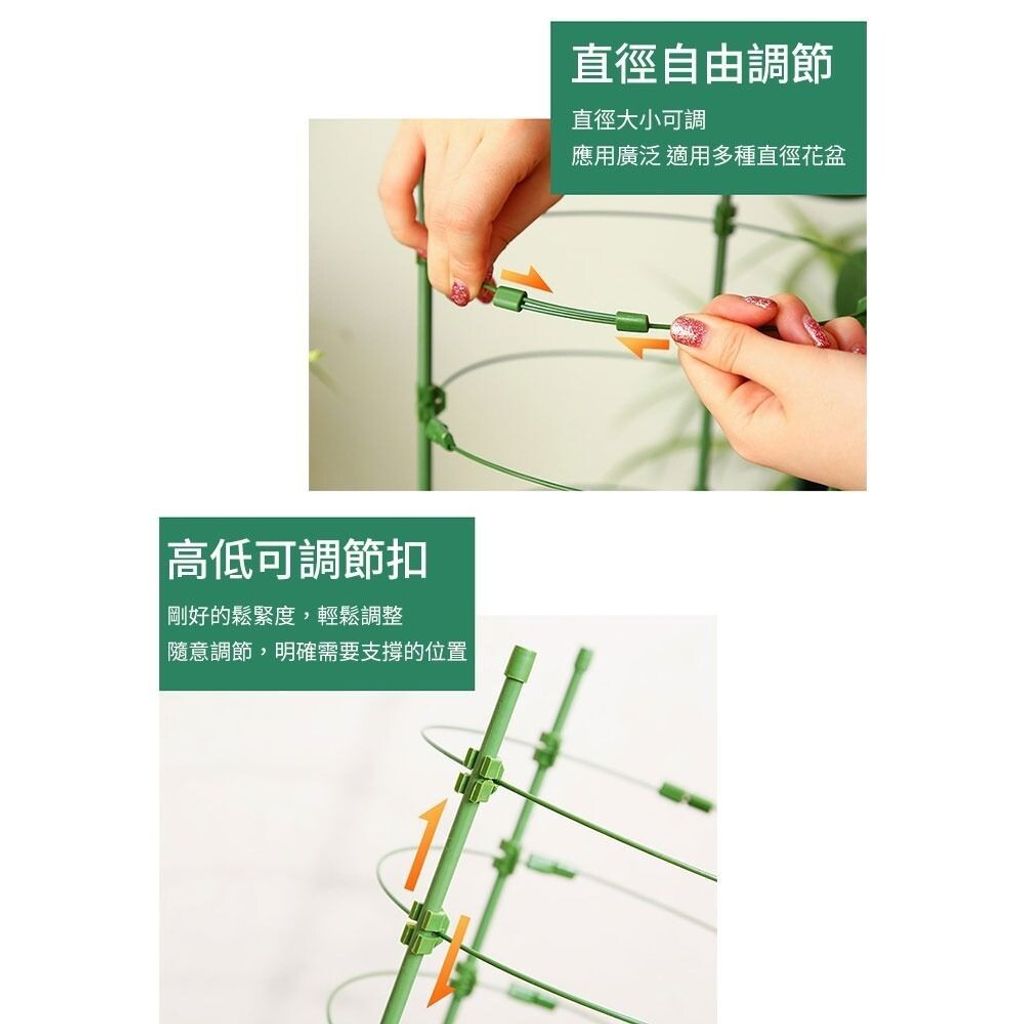 直徑自由調節

直徑大小可調
應用廣泛 適用多種直徑花盆

高低可調節扣

剛好的鬆緊度，輕鬆調整
隨意調節，明確需要支撐的位置