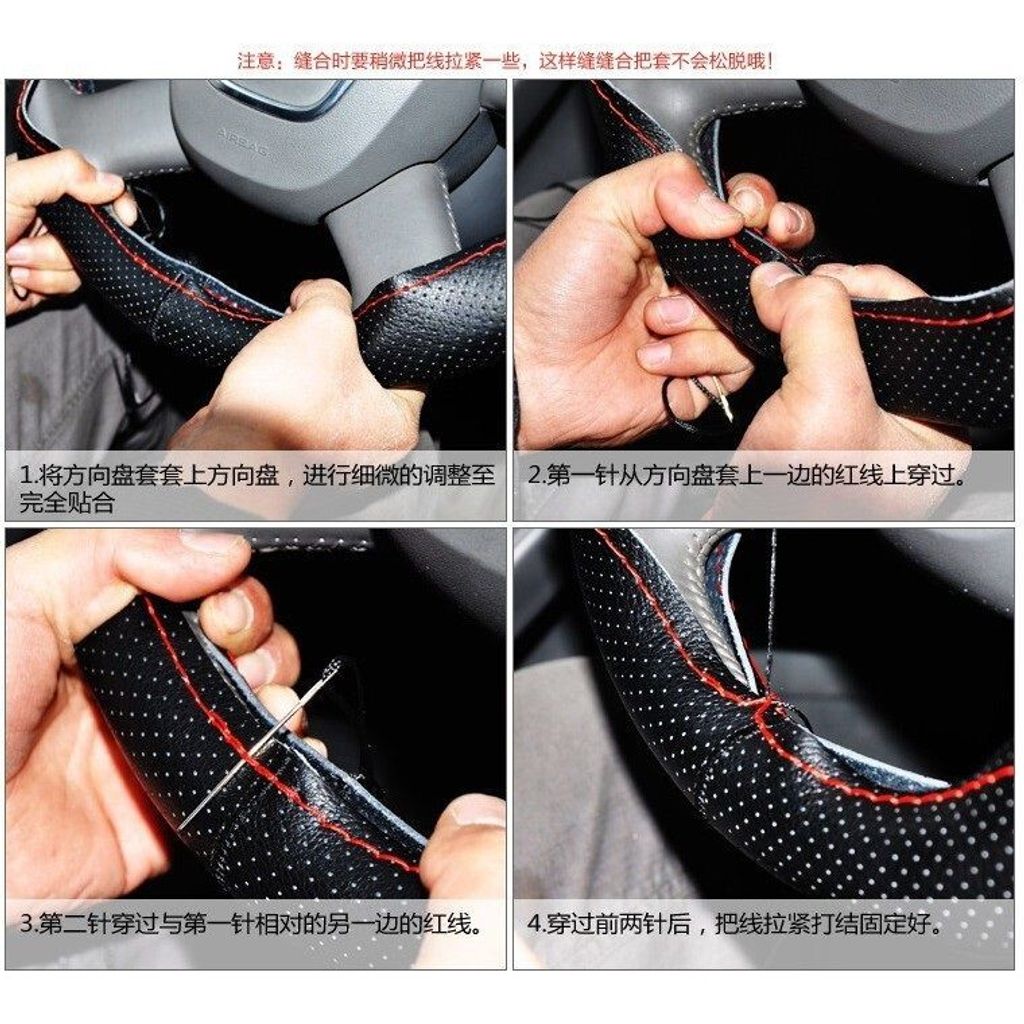 注意：缝合时要稍微把线拉紧一些，这样缝缝合把套不会松脱哦！

AIRBAG

1.将方向盘套套上方向盘，进行细微的调整至完全贴合

2.第一针从方向盘套上一边的红线上穿过。

3.第二针穿过与第一针相对的另一边的红线。

4.穿过前两针后，把线拉紧打结固定好。