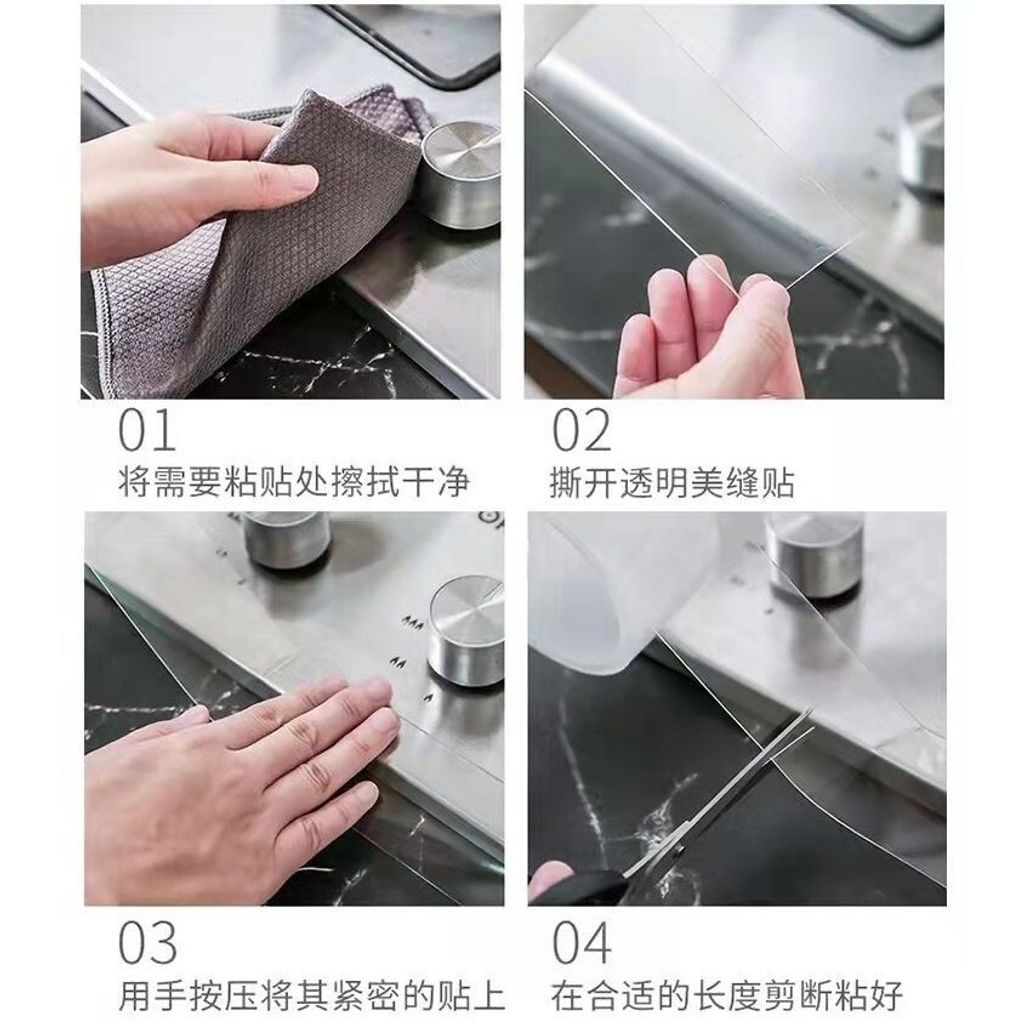 01
将需要粘贴处擦拭干净

02
撕开透明美缝贴

03
用手按压将其紧密的贴上

04
在合适的长度剪断粘好