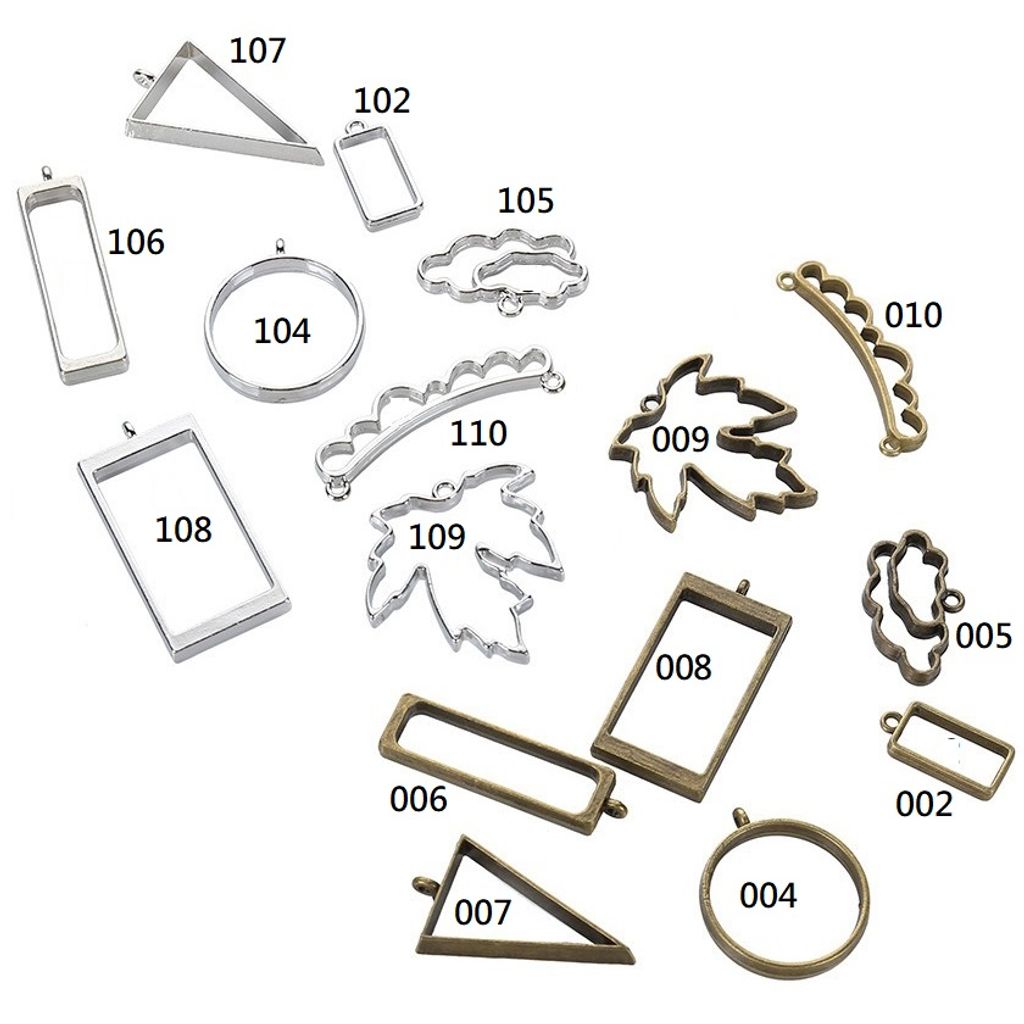 107
102
106
105
104
010
110
009
108
109
005
008
006
002
007
004