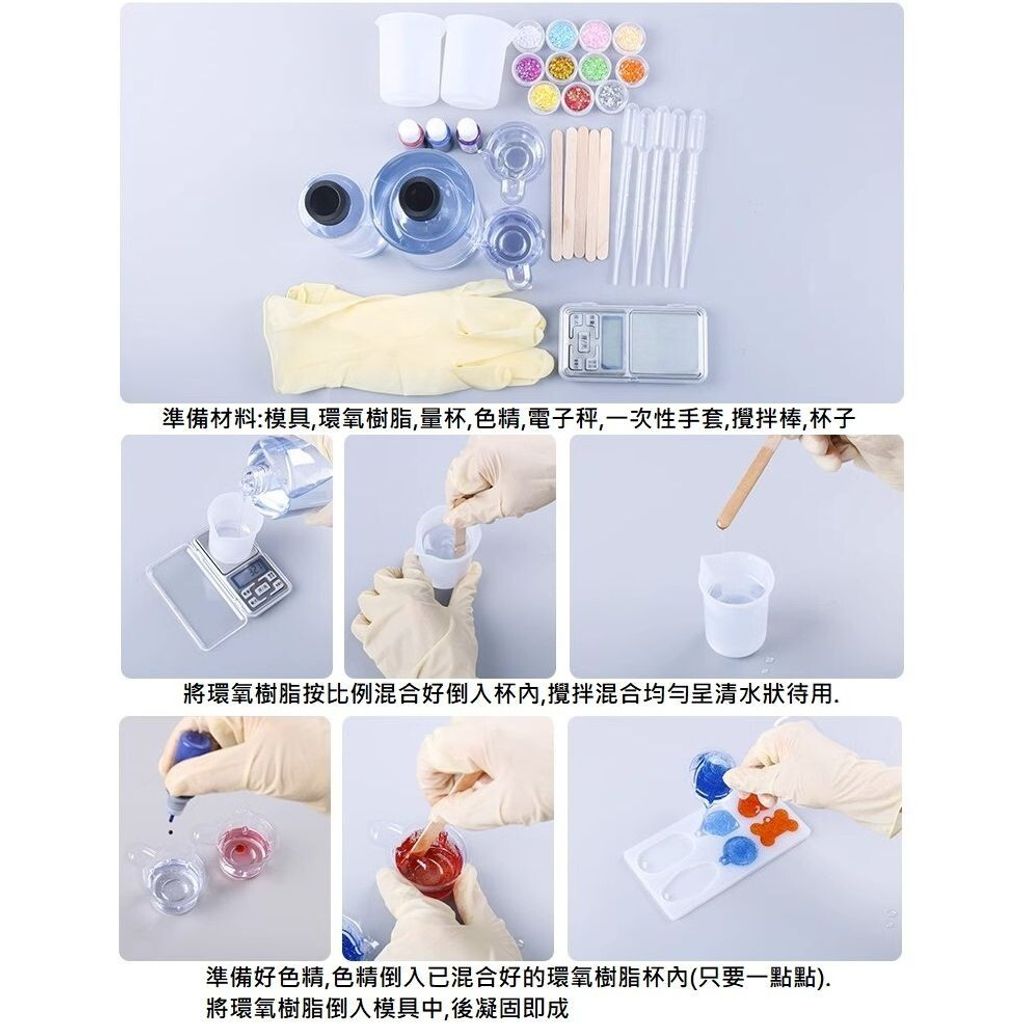 準備材料:模具,環氧樹脂,量杯,色精,電子秤,一次性手套,攪拌棒,杯子

將環氧樹脂按比例混合好倒入杯內,攪拌混合均勻呈清水狀待用.

準備好色精,色精倒入已混合好的環氧樹脂杯內(只要一點點).
將環氧樹脂倒入模具中,後凝固即成