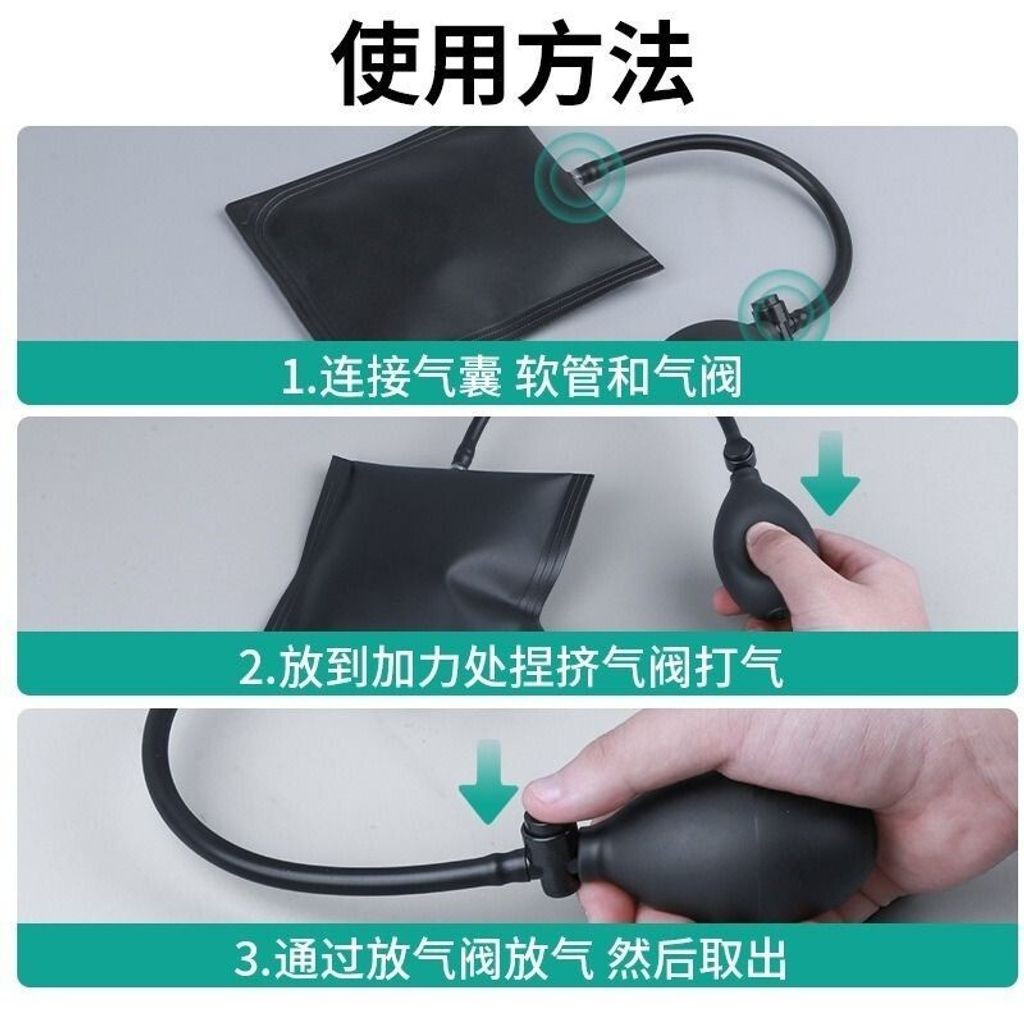 使用方法

1.连接气囊 软管和气阀

2.放到加力处捏挤气阀打气

3.通过放气阀放气 然后取出