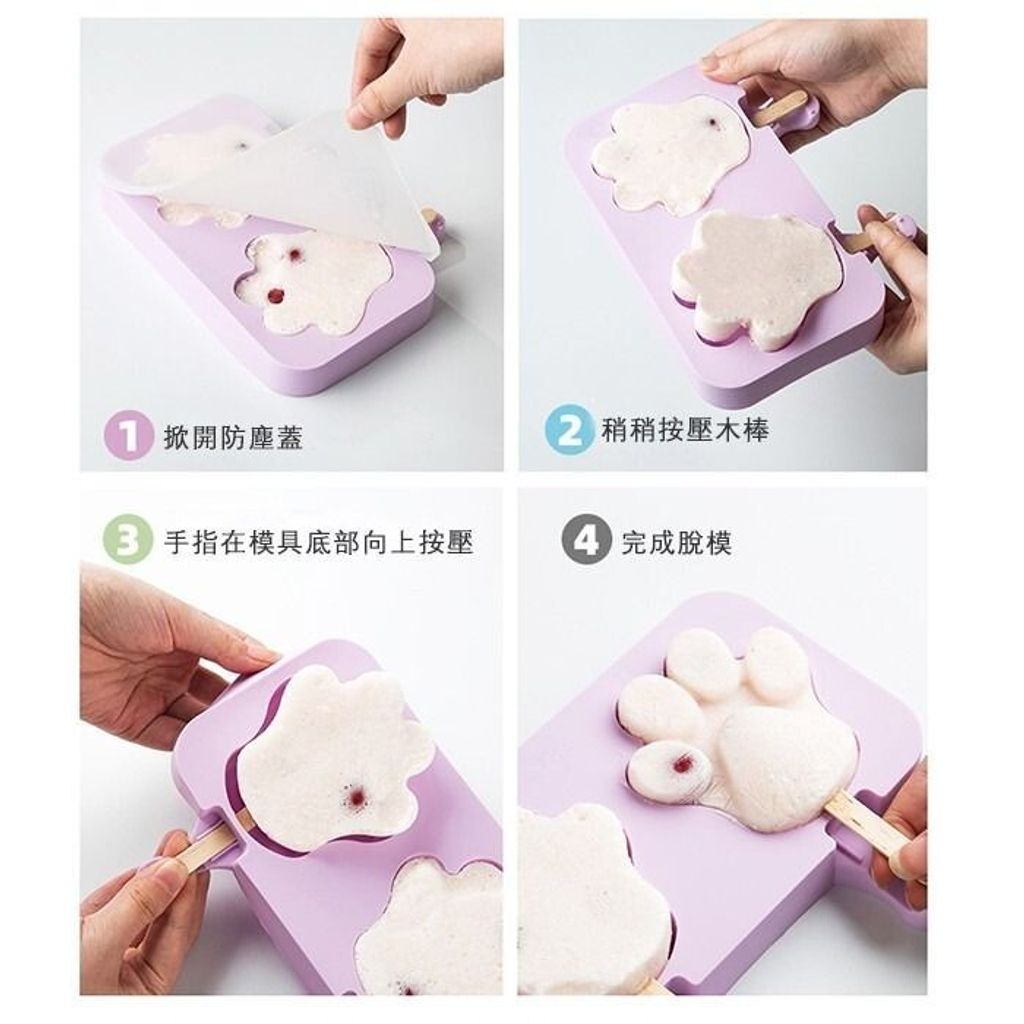 1 掀開防塵蓋

2 稍稍按壓木棒

3 手指在模具底部向上按壓

4 完成脫模