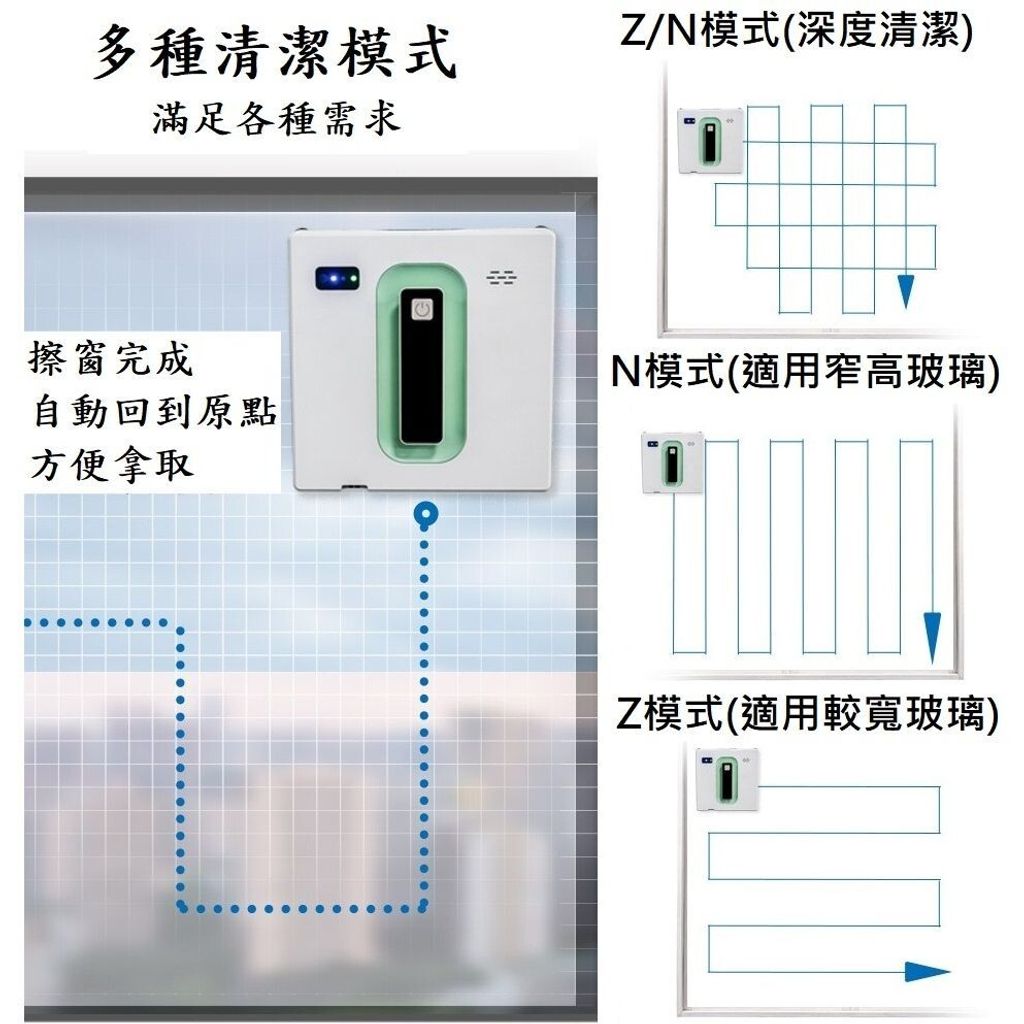 多種清潔模式
滿足各種需求

擦窗完成
自動回到原點
方便拿取

Z/N模式(深度清潔)

N模式(適用窄高玻璃)

Z模式(適用較寬玻璃)