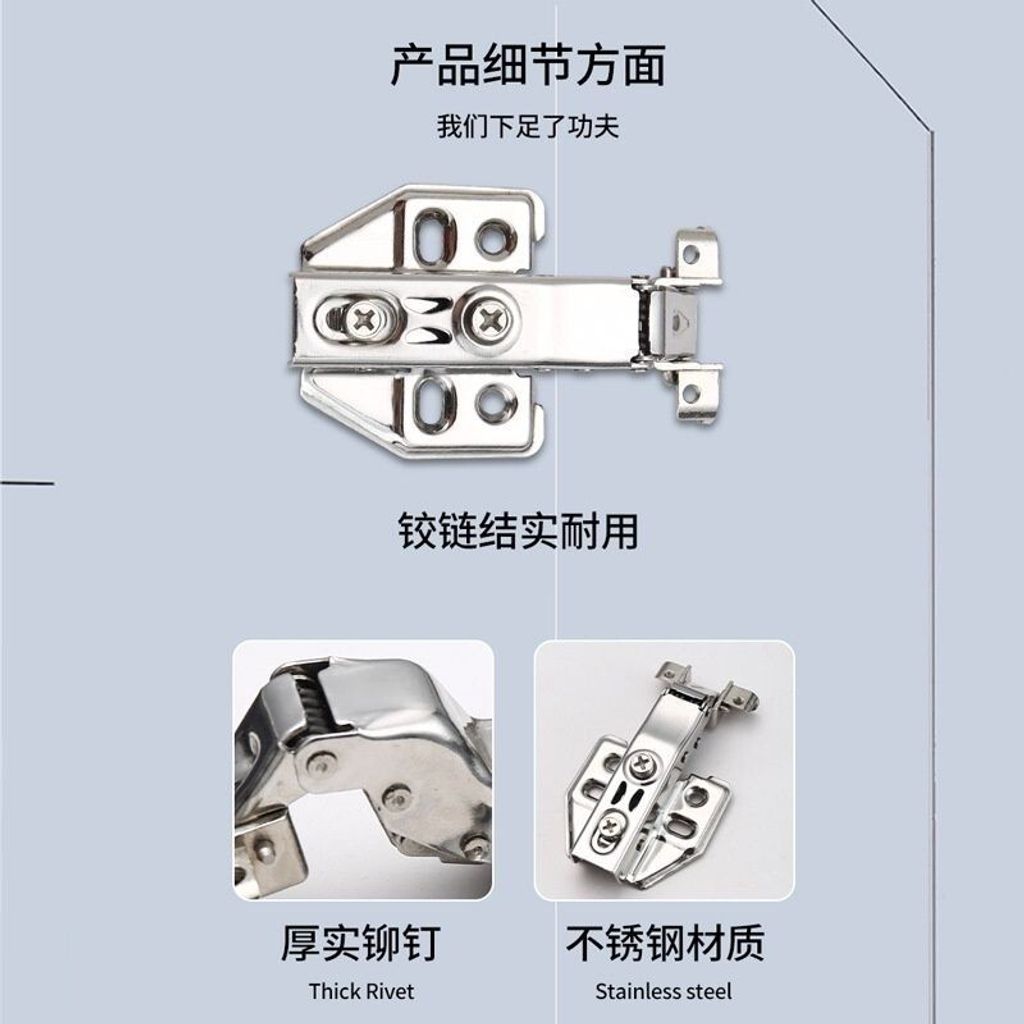 产品细节方面

我们下足了功夫

铰链结实耐用

厚实铆钉

Thick Rivet

不锈钢材质

Stainless steel