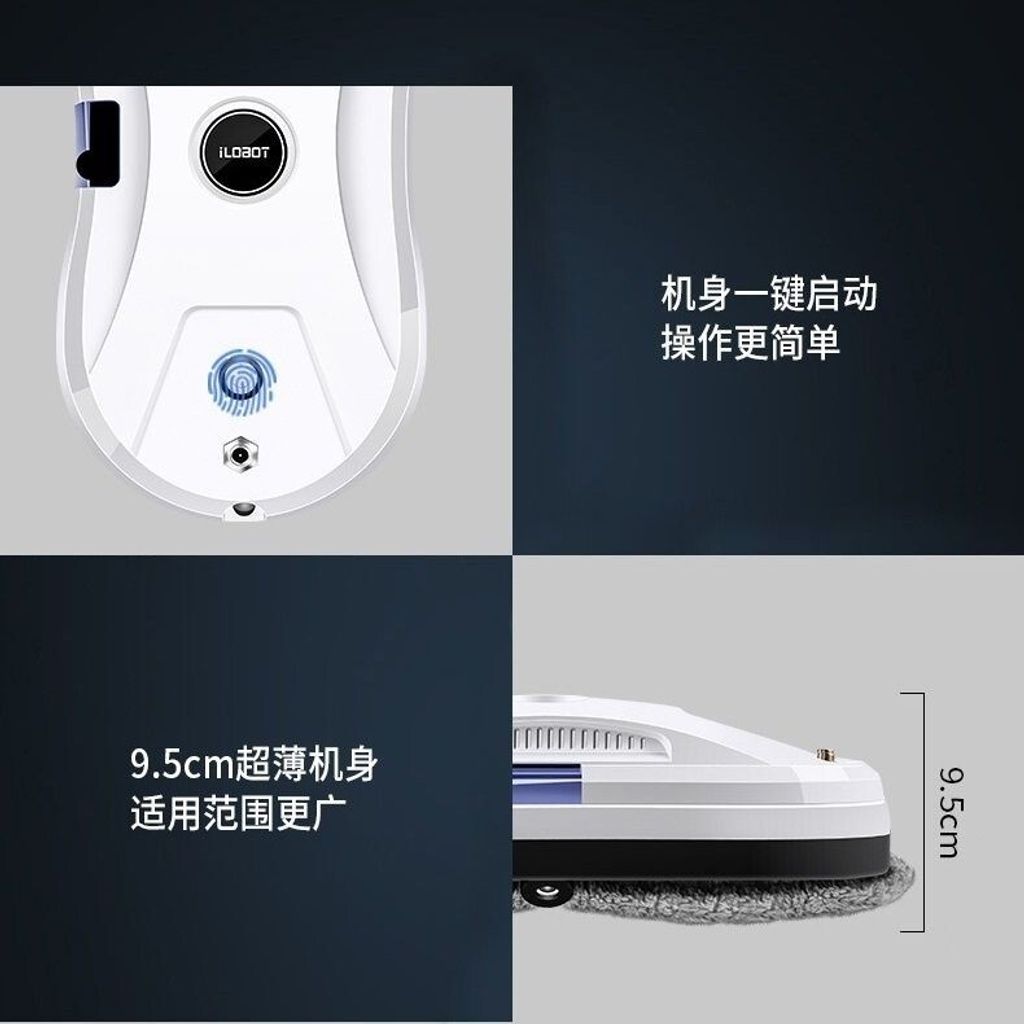 iLOBOT

机身一键启动
操作更简单

9.5cm超薄机身
适用范围更广

9.5cm