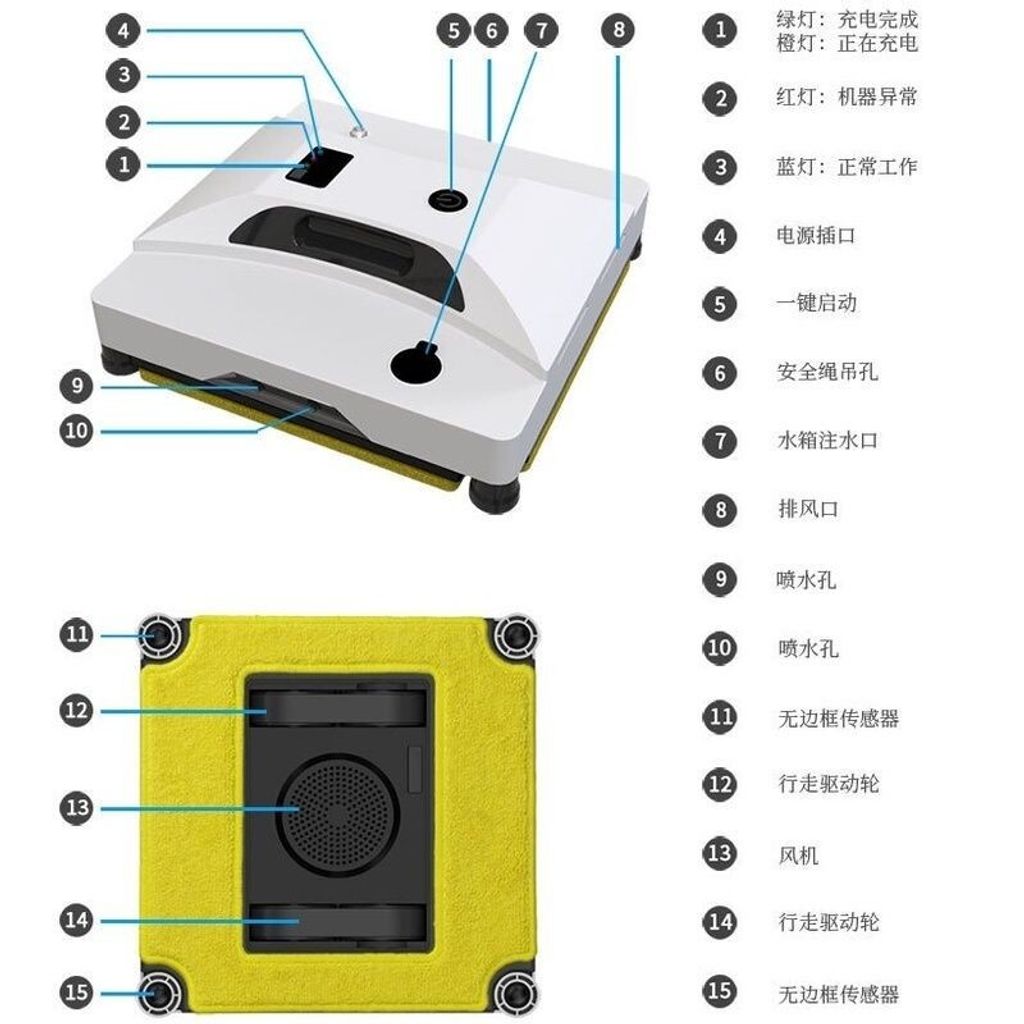 4
3
2
1
5
6
7
8
9
10
11
12
13
14
15

1 绿灯：充电完成
橙灯：正在充电

2 红灯：机器异常

3 蓝灯：正常工作

4 电源插口

5 一键启动

6 安全绳吊孔

7 水箱注水口

8 排风口

9 喷水孔

10 喷水孔

11 无边框传感器

12 行走驱动轮

13 风机

14 行走驱动轮

15 无边框传感器