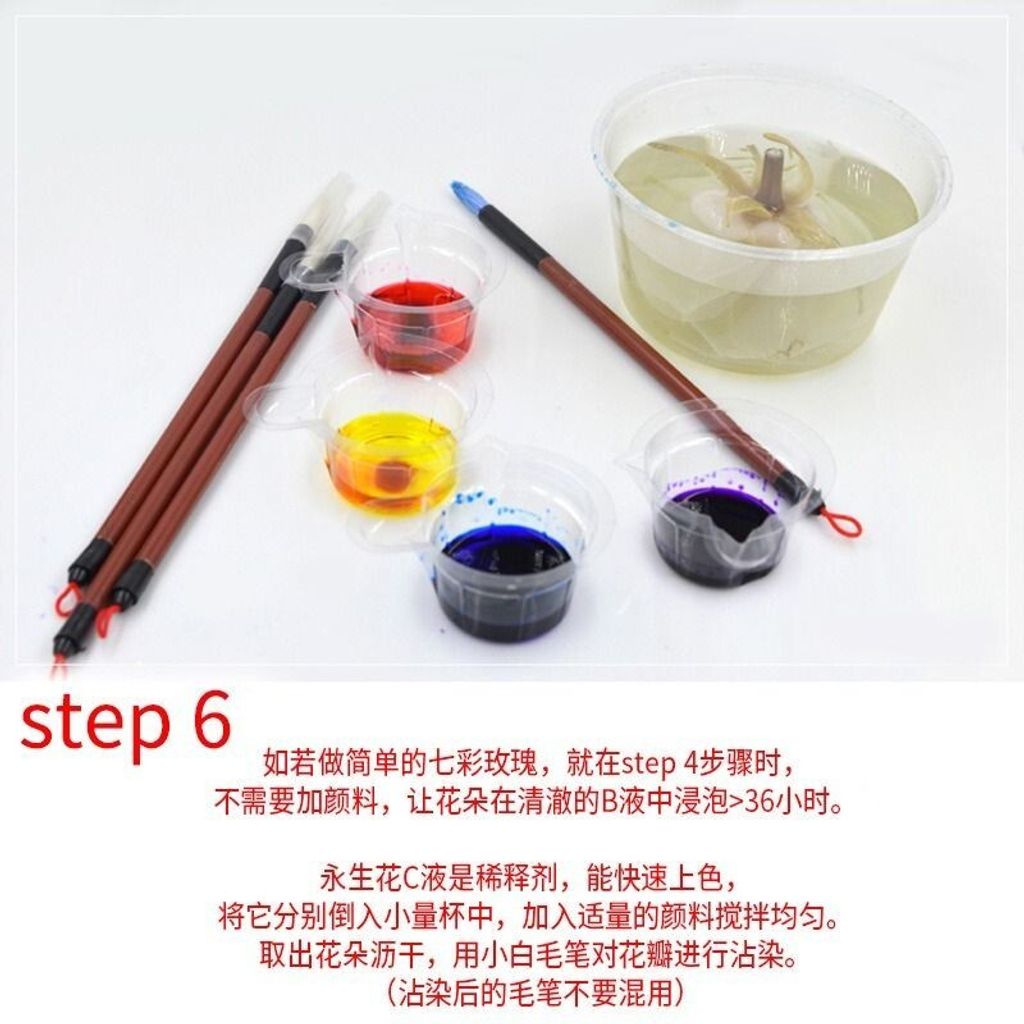 step 6

如若做简单的七彩玫瑰，就在step 4步骤时，不需要加颜料，让花朵在清澈的B液中浸泡>36小时。

永生花C液是稀释剂，能快速上色，将它分别倒入小量杯中，加入适量的颜料搅拌均匀。取出花朵沥干，用小白毛笔对花瓣进行沾染。（沾染后的毛笔不要混用）