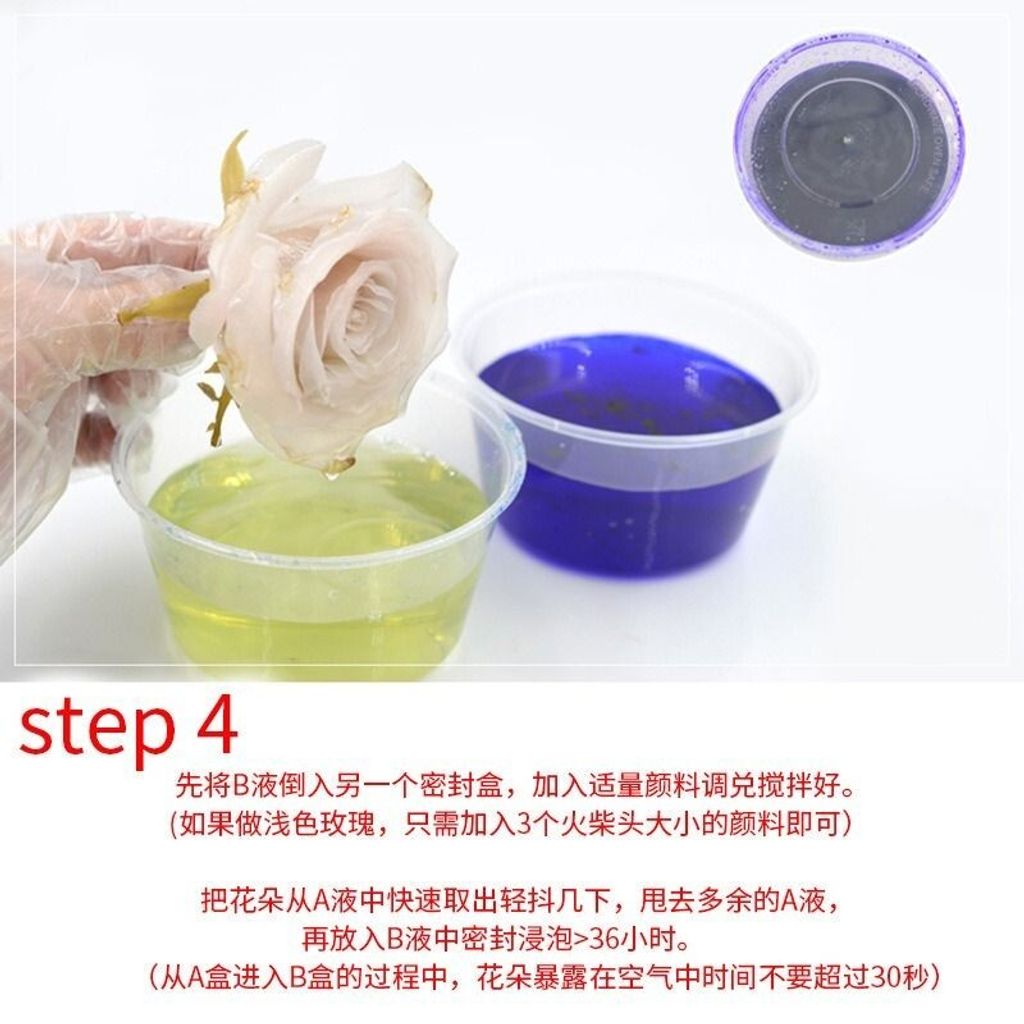 step 4

先将B液倒入另一个密封盒，加入适量颜料调兑搅拌好。
(如果做浅色玫瑰，只需加入3个火柴头大小的颜料即可)

把花朵从A液中快速取出轻抖几下，甩去多余的A液，
再放入B液中密封浸泡>36小时。
（从A盒进入B盒的过程中，花朵暴露在空气中时间不要超过30秒）