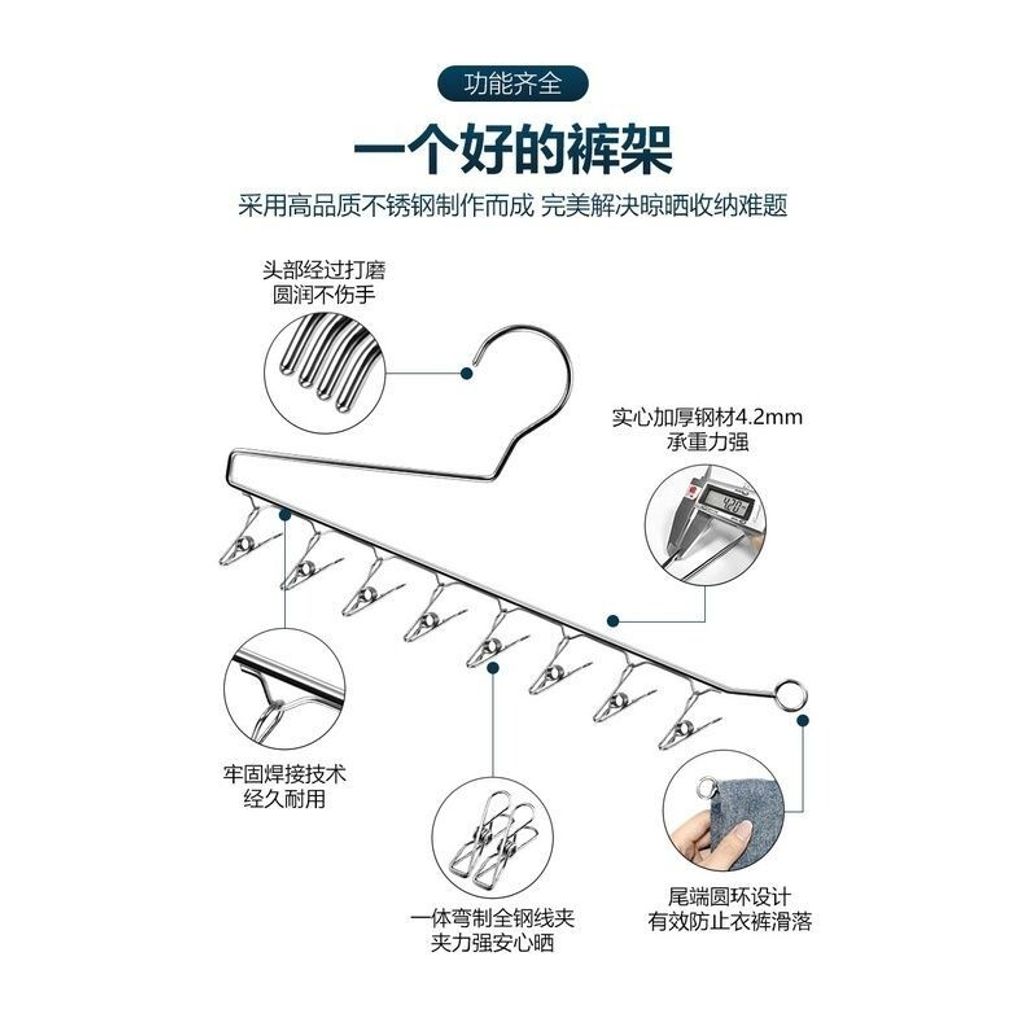 功能齐全

一个好的裤架

采用高品质不锈钢制作而成 完美解决晾晒收纳难题

头部经过打磨
圆润不伤手

实心加厚钢材4.2mm
承重力强

4.20

牢固焊接技术
经久耐用

一体弯制全钢线夹
夹力强安心晒

尾端圆环设计
有效防止衣裤滑落