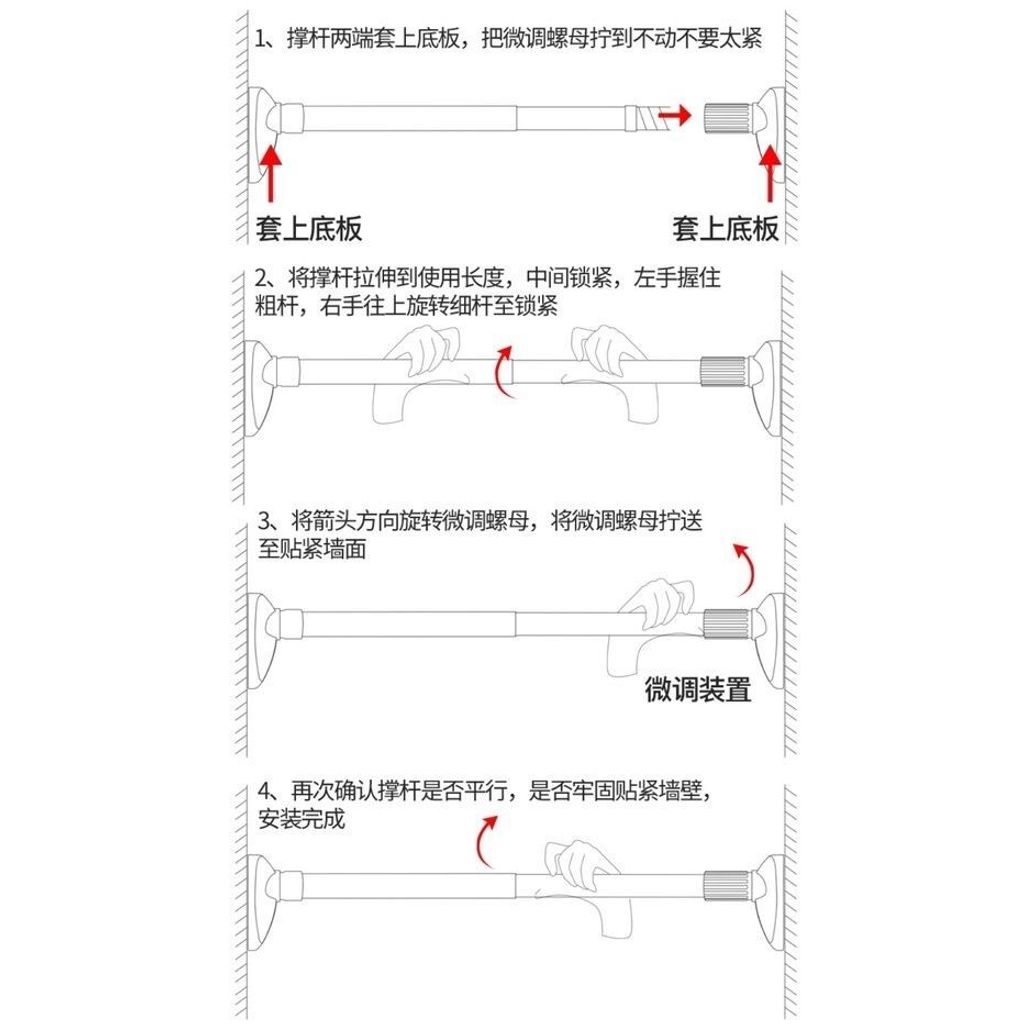 1、撑杆两端套上底板，把微调螺母拧到不动不要太紧

套上底板

套上底板

2、将撑杆拉伸到使用长度，中间锁紧，左手握住粗杆，右手往上旋转细杆至锁紧

3、将箭头方向旋转微调螺母，将微调螺母拧送至贴紧墙面

微调装置

4、再次确认撑杆是否平行，是否牢固贴紧墙壁，安装完成