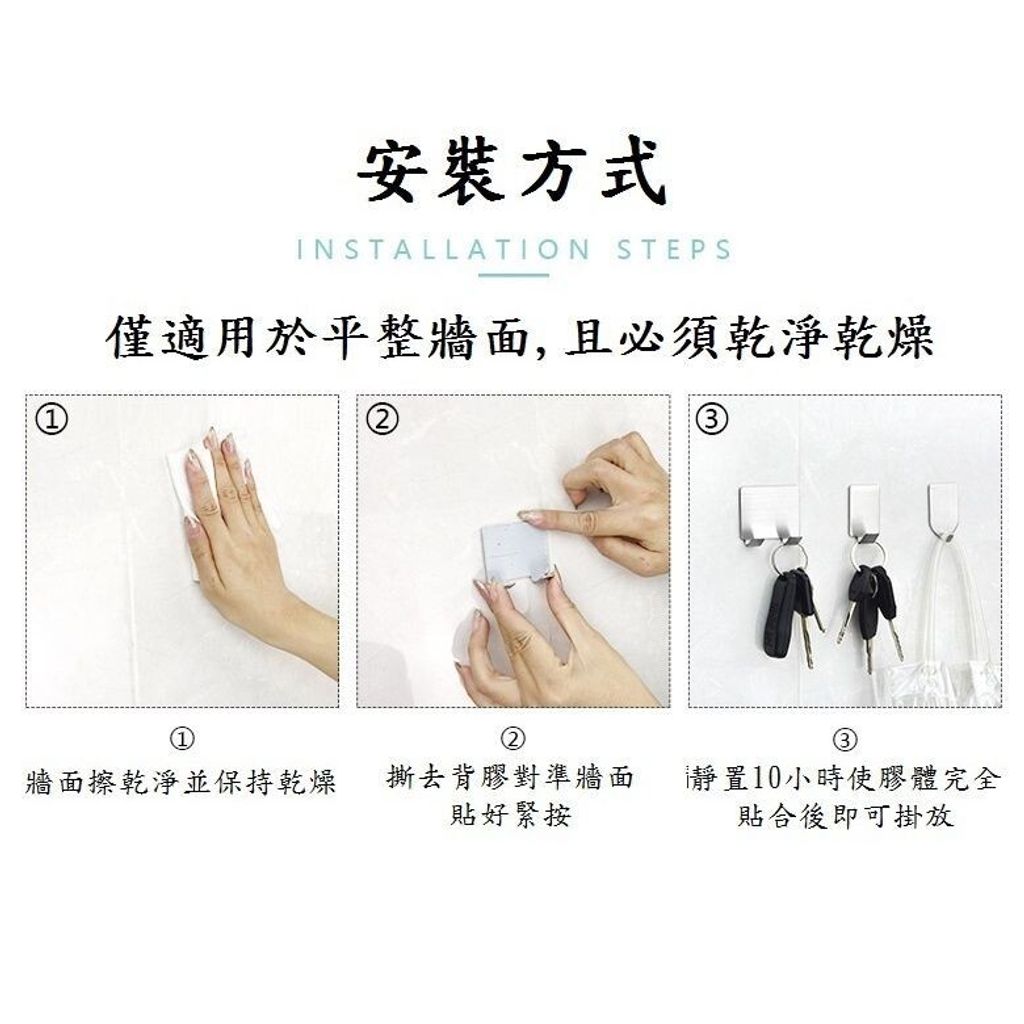 安裝方式

INSTALLATION STEPS

僅適用於平整牆面, 且必須乾淨乾燥

①

②

③

①
牆面擦乾淨並保持乾燥

②
撕去背膠對準牆面
貼好緊按

③
靜置10小時使膠體完全
貼合後即可掛放