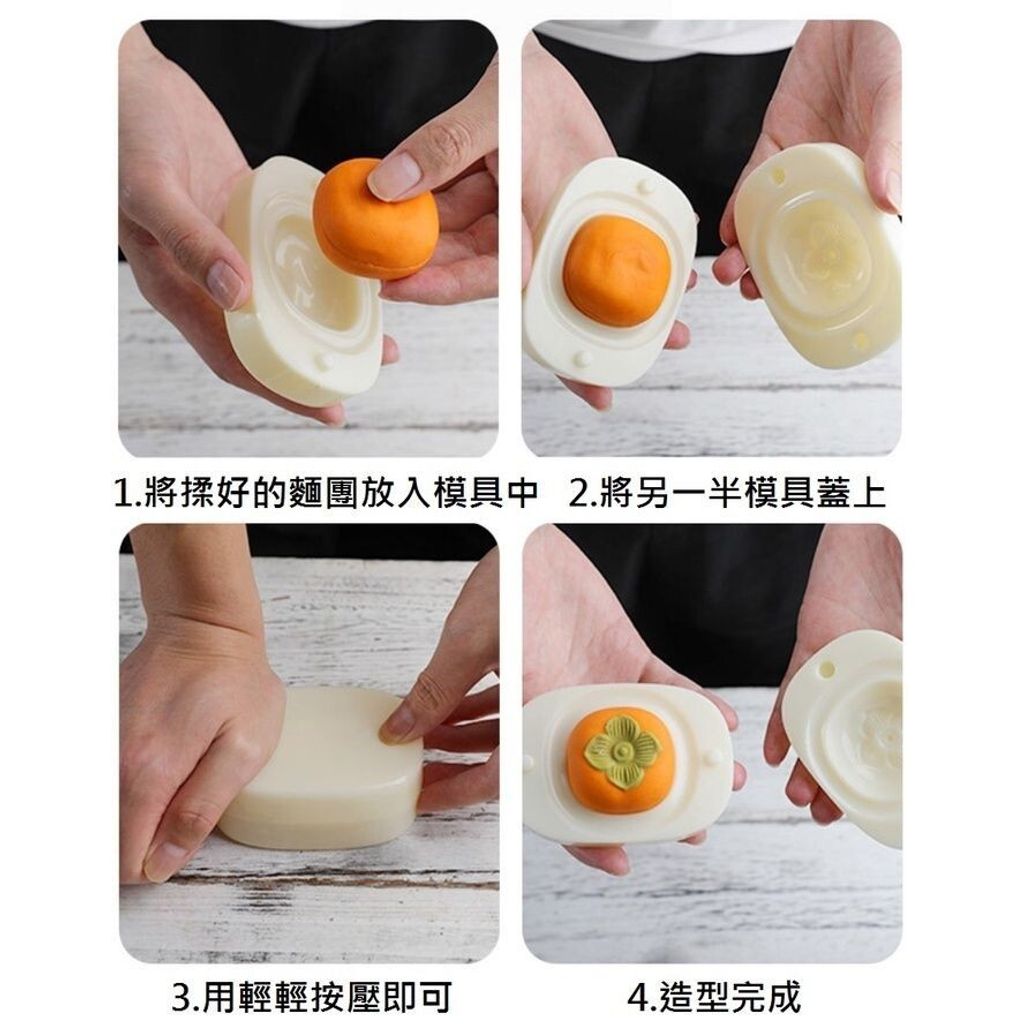 1.將揉好的麵團放入模具中

2.將另一半模具蓋上

3.用輕輕按壓即可

4.造型完成