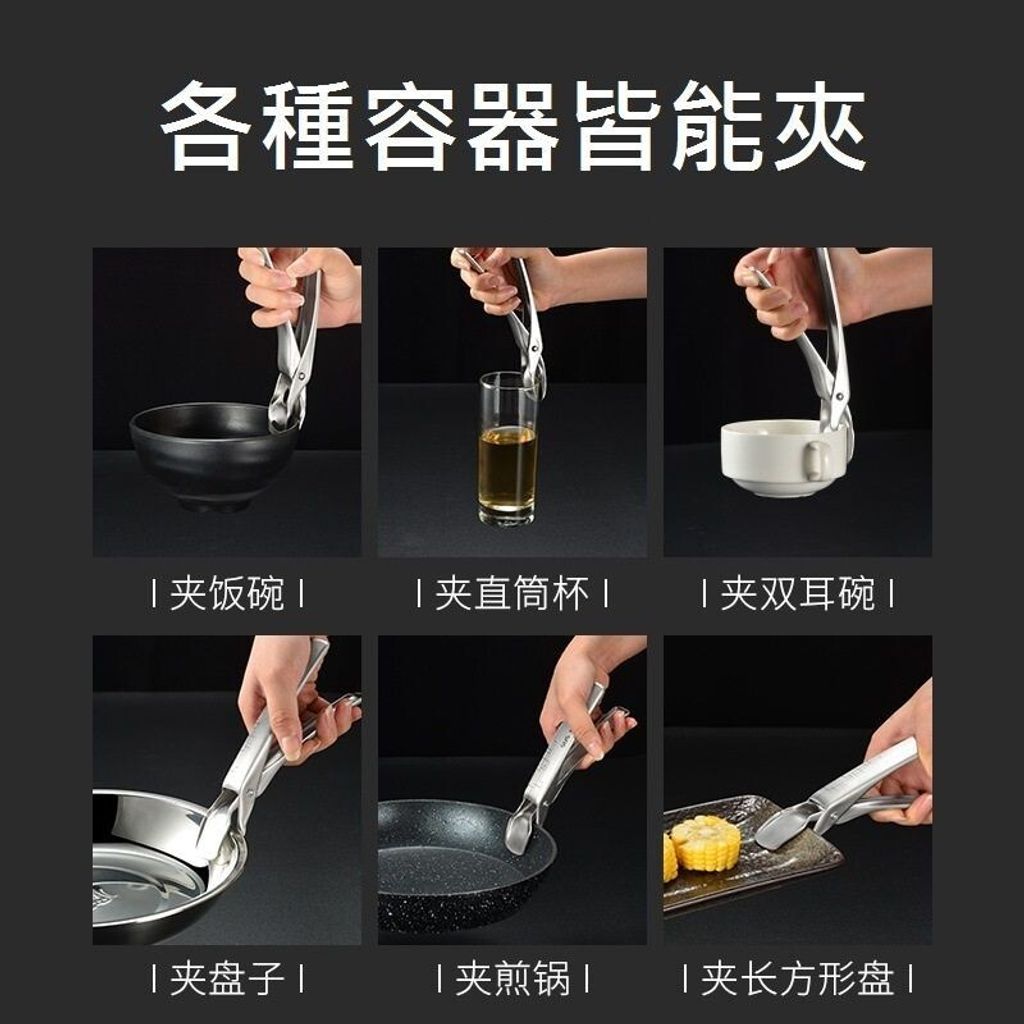 各種容器皆能夾

| 夹饭碗 |

| 夹直筒杯 |

| 夹双耳碗 |

| 夹盘子 |

| 夹煎锅 |

| 夹长方形盘 |