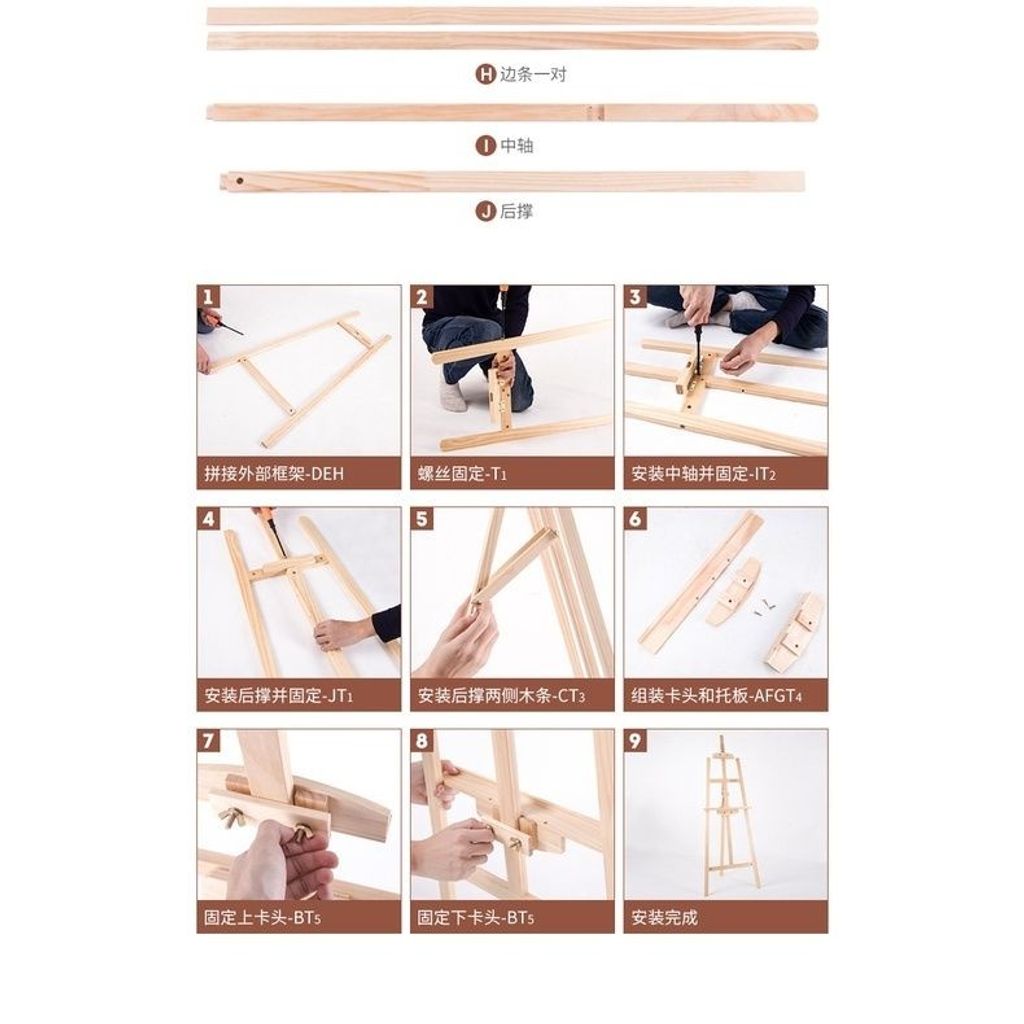 H 边条一对

I 中轴

J 后撑

1

拼接外部框架-DEH

2

螺丝固定-T1

3

安装中轴并固定-IT2

4

安装后撑并固定-JT1

5

安装后撑两侧木条-CT3

6

组装卡头和托板-AFGT4

7

固定上卡头-BT5

8

固定下卡头-BT5

9

安装完成