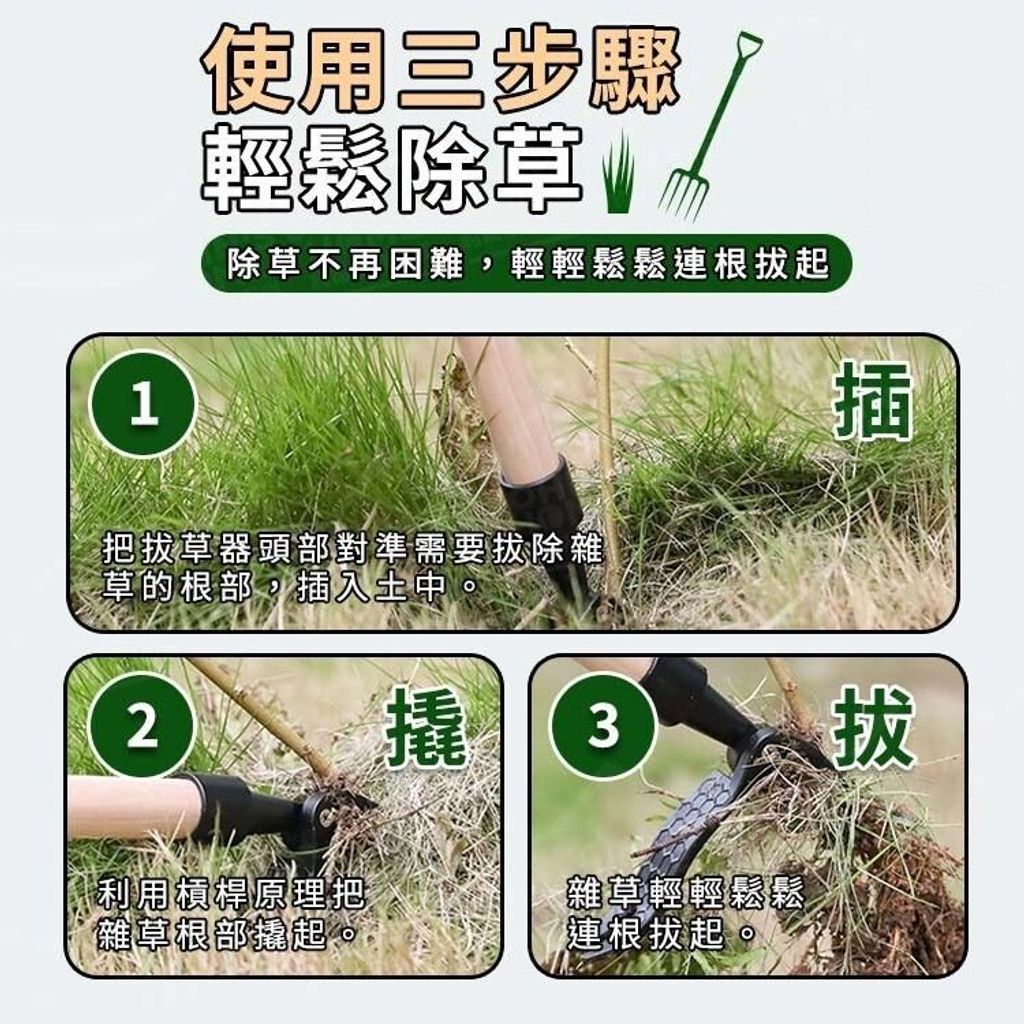 使用三步驟
輕鬆除草

除草不再困難，輕輕鬆鬆連根拔起

1
插
把拔草器頭部對準需要拔除雜草的根部，插入土中。

2
撬
利用槓桿原理把雜草根部撬起。

3
拔
雜草輕輕鬆鬆連根拔起。