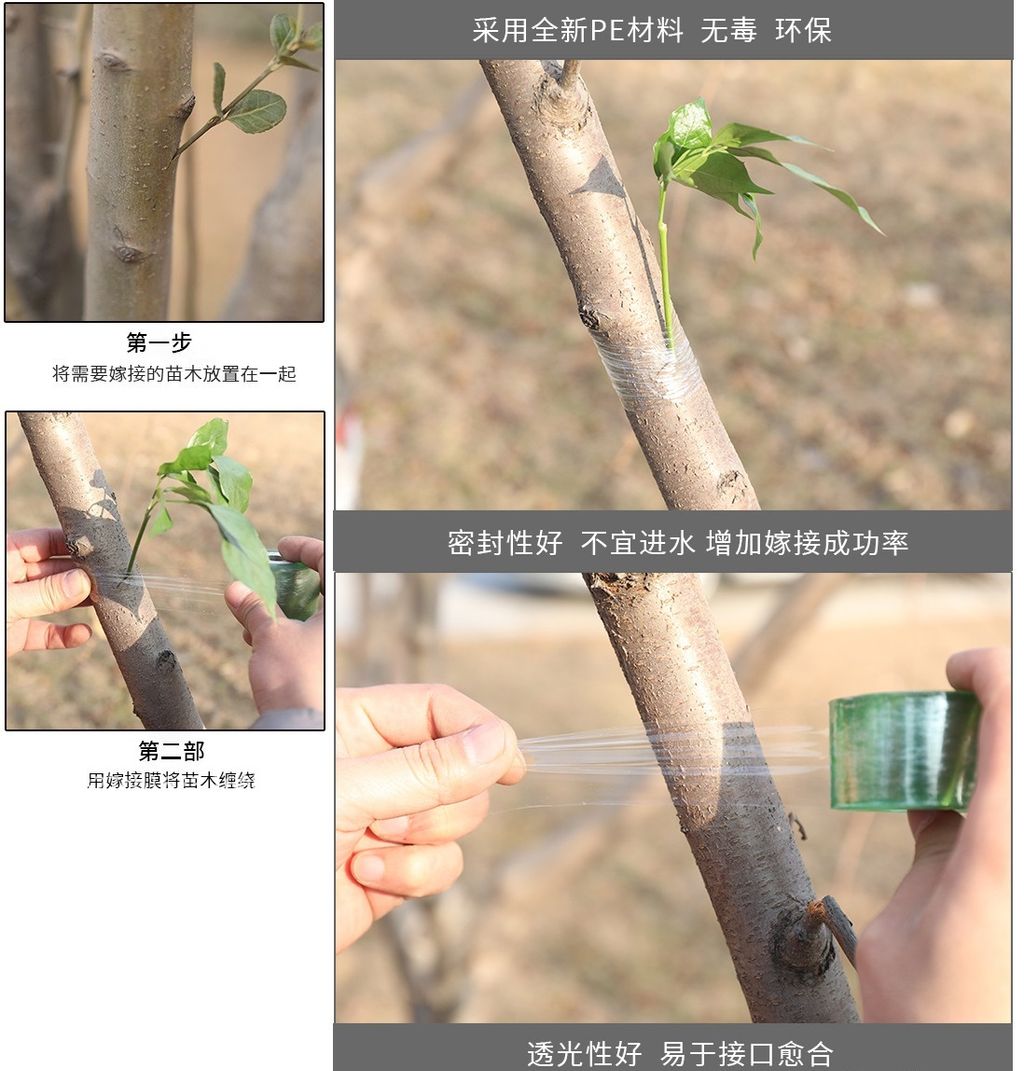 第一步
将需要嫁接的苗木放置在一起

第二部
用嫁接膜将苗木缠绕

采用全新PE材料 无毒 环保

密封性好 不宜进水 增加嫁接成功率

透光性好 易于接口愈合