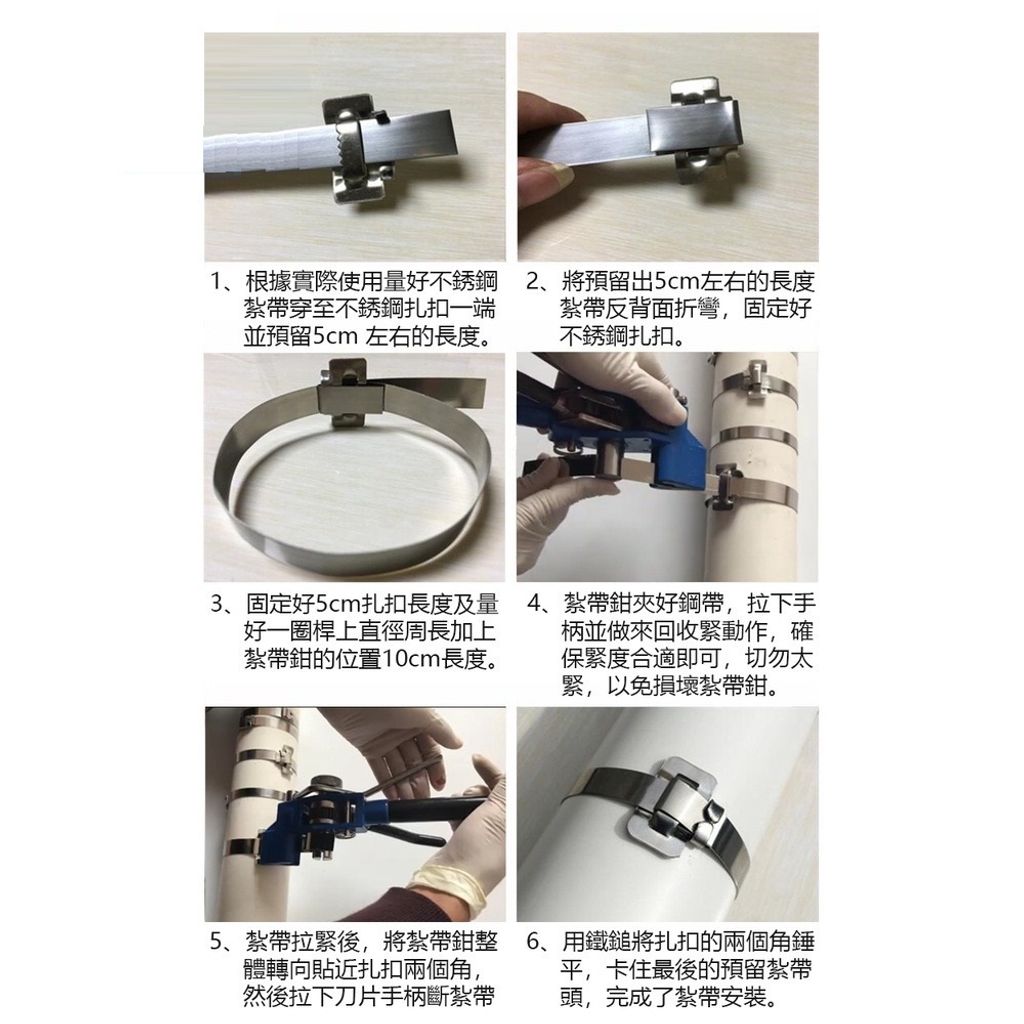 1、根據實際使用量好不銹鋼紮帶穿至不銹鋼扎扣一端並預留5cm 左右的長度。

2、將預留出5cm左右的長度紮帶反背面折彎，固定好不銹鋼扎扣。

3、固定好5cm扎扣長度及量好一圈桿上直徑周長加上紮帶鉗的位置10cm長度。

4、紮帶鉗夾好鋼帶，拉下手柄並做來回收緊動作，確保緊度合適即可，切勿太緊，以免損壞紮帶鉗。

5、紮帶拉緊後，將紮帶鉗整體轉向貼近扎扣兩個角，然後拉下刀片手柄斷紮帶

6、用鐵鎚將扎扣的兩個角錘平，卡住最後的預留紮帶頭，完成了紮帶安裝。