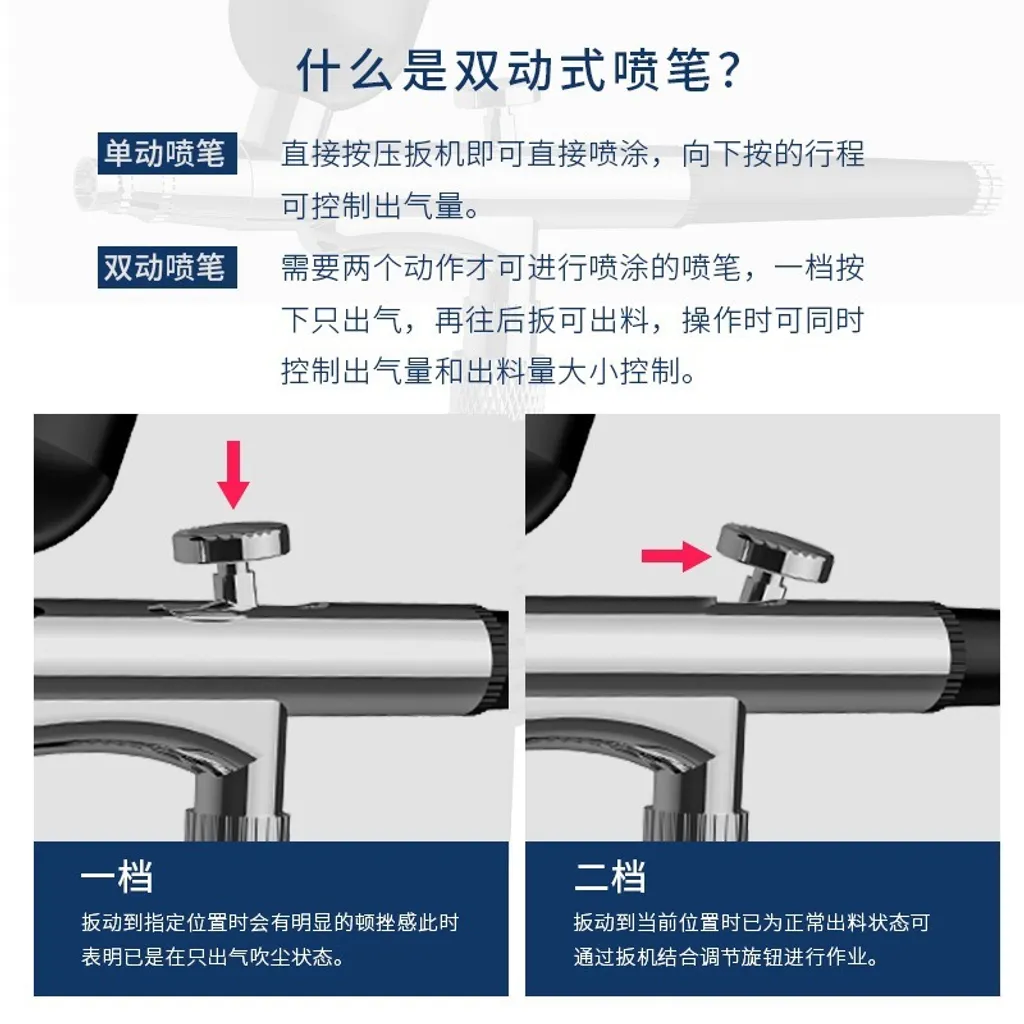 什么是双动式喷笔?

单动喷笔 直接按压扳机即可直接喷涂，向下按的行程可控制出气量。

双动喷笔 需要两个动作才可进行喷涂的喷笔，一档按下只出气，再往后扳可出料，操作时可同时控制出气量和出料量大小控制。

一档
扳动到指定位置时会有明显的顿挫感此时表明已是在只出气吹尘状态。

二档
扳动到当前位置时已为正常出料状态可通过扳机结合调节旋钮进行作业。