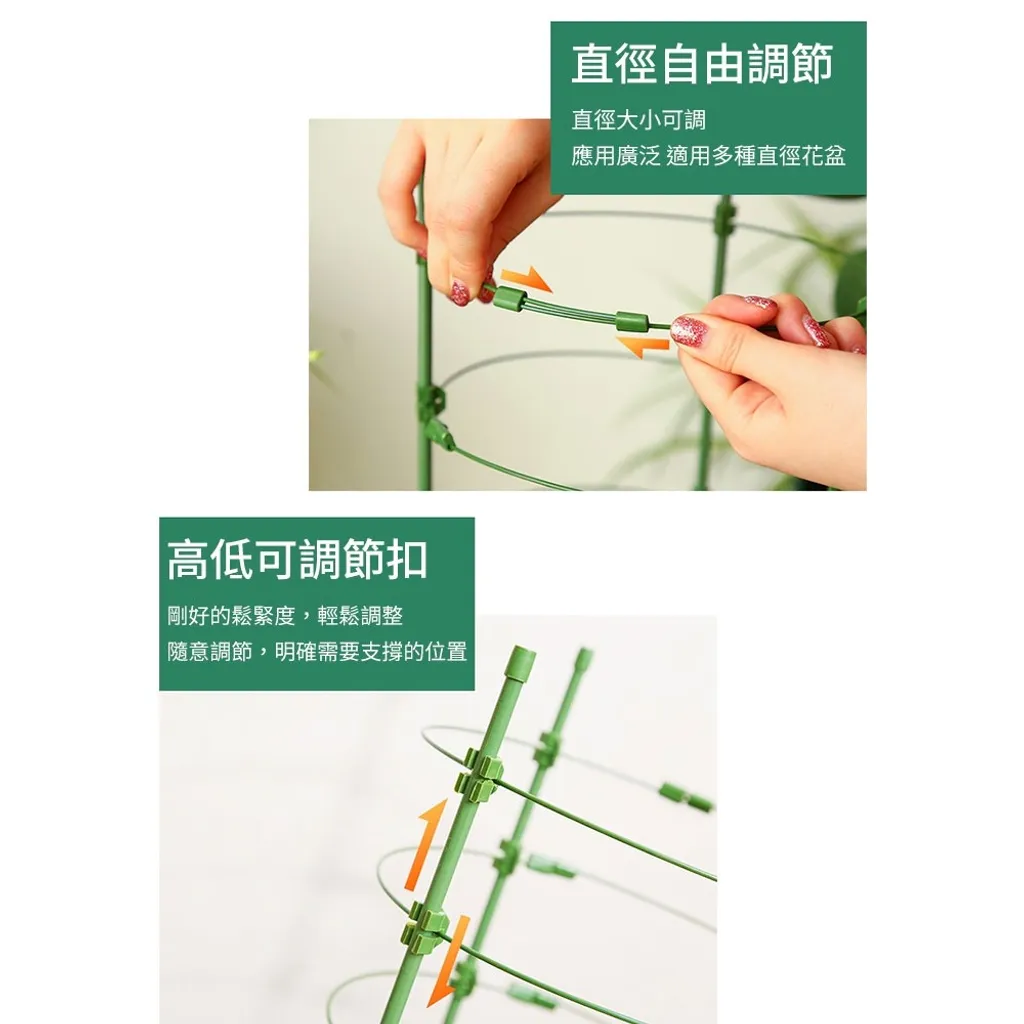 直徑自由調節

直徑大小可調
應用廣泛 適用多種直徑花盆

高低可調節扣

剛好的鬆緊度，輕鬆調整
隨意調節，明確需要支撐的位置